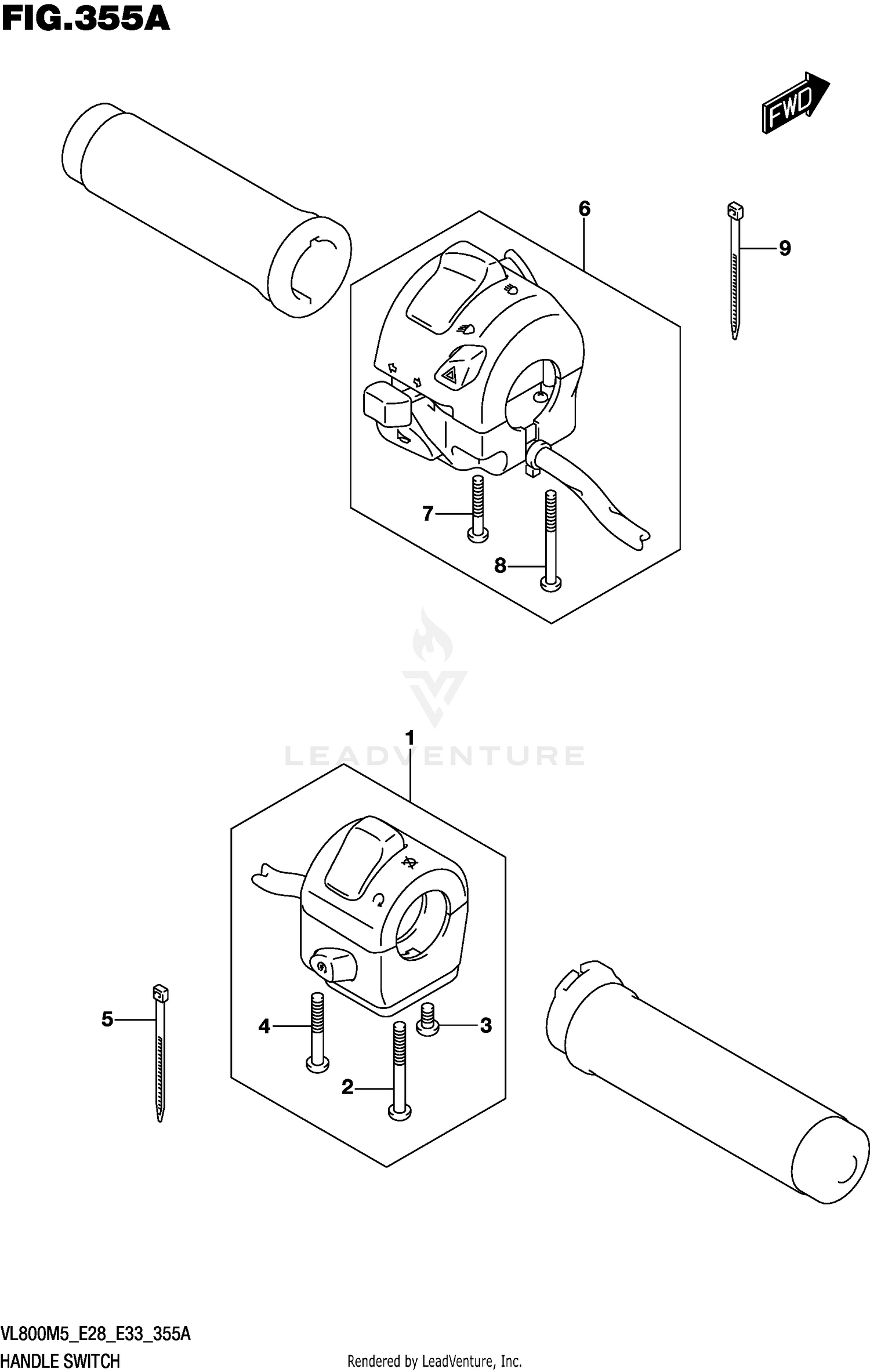 FIG.355A

FWD

6

9

7

8

LEADVENTURE

1

5

4

3

2

VL800M5_E28_E33_355A
HANDLE SWITCH

Rendered by LeadVenture, Inc.