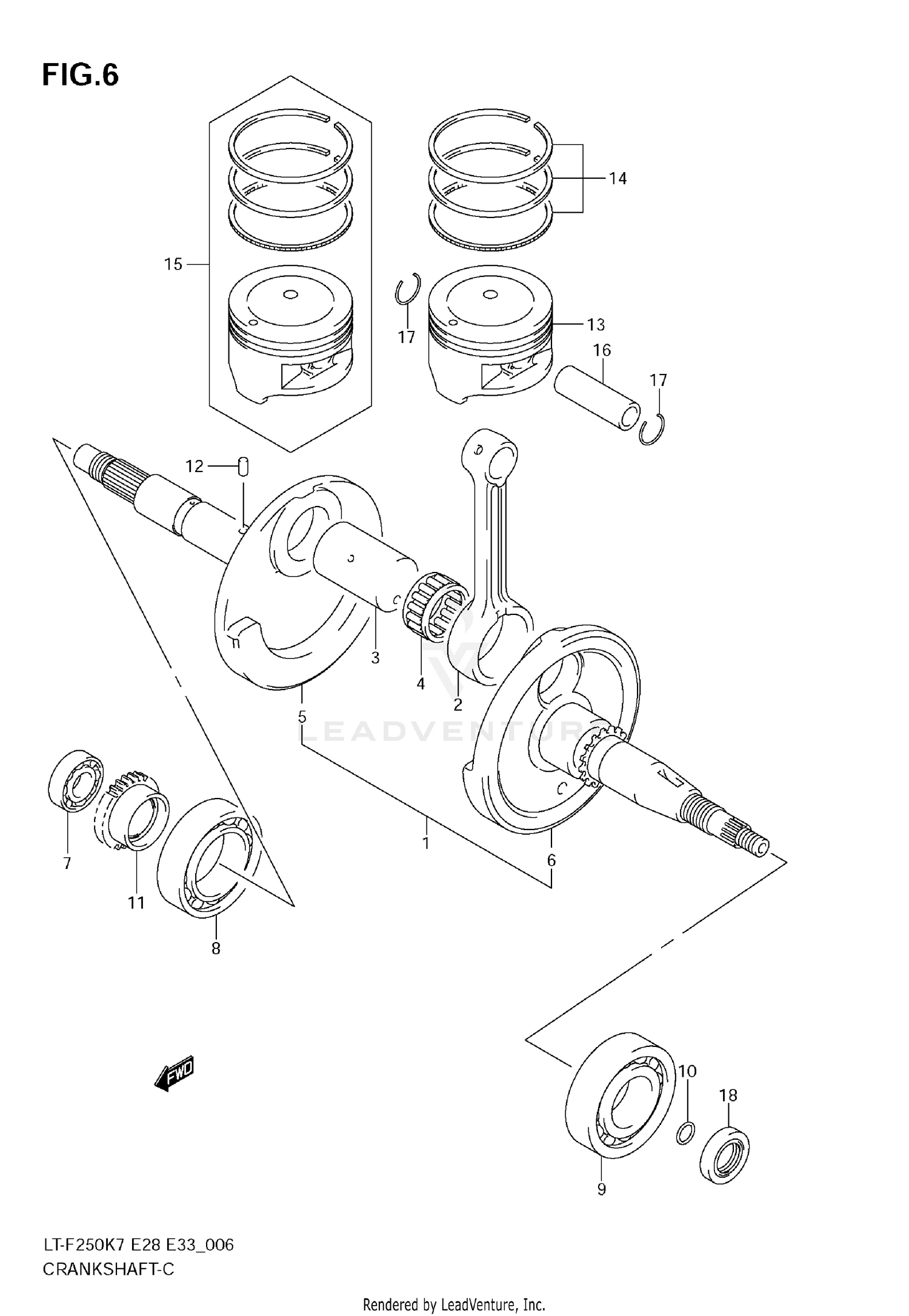 FIG.6

14

15

17

13

16

17

12

3

4

2

5

LEADVENTURE

1

6

7

11

8

FWD

10

18

9

LT-F250K7 E28 E33_006
CRANKSHAFT-C

Rendered by LeadVenture, Inc.