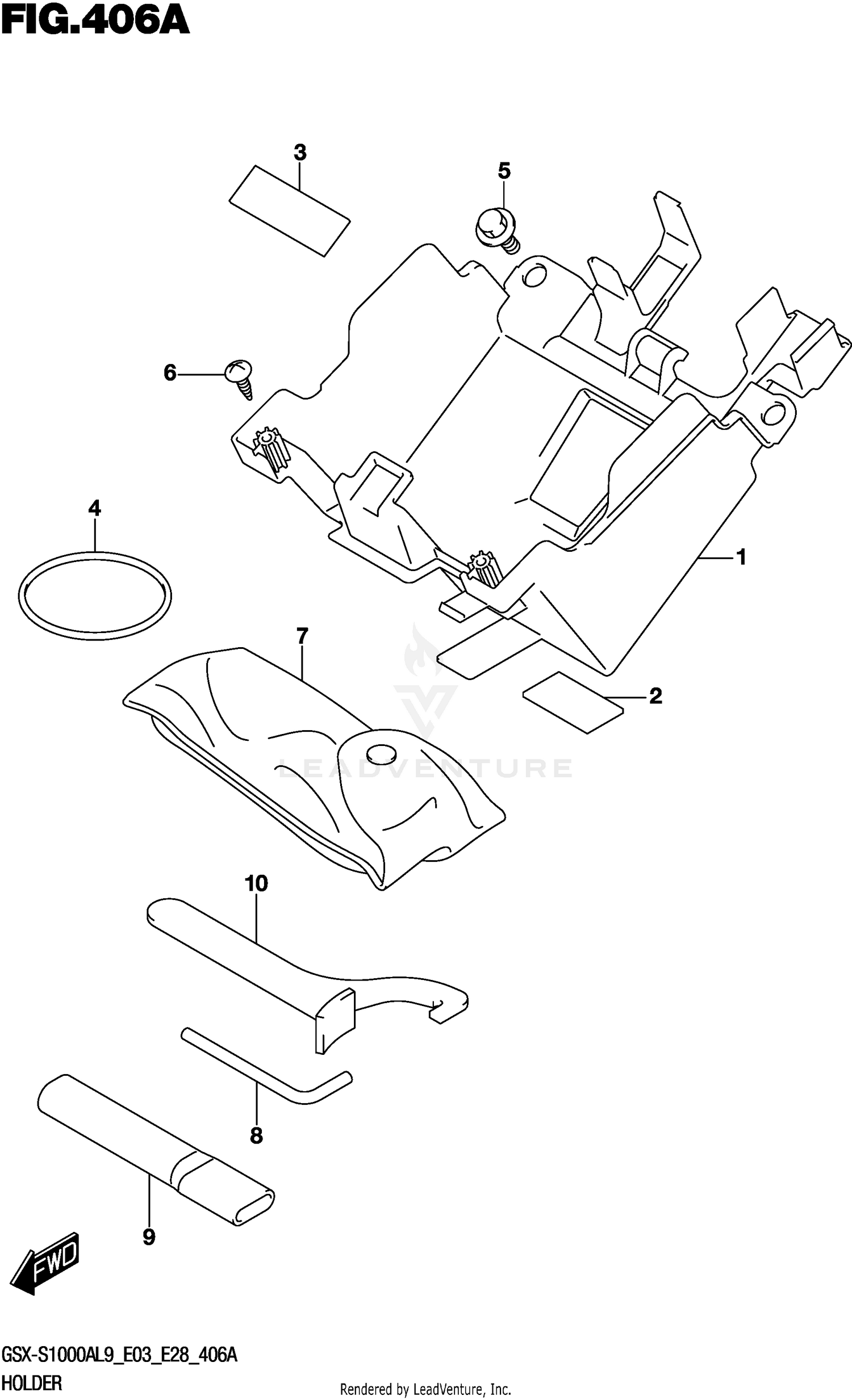 FIG.406A

3
5
6
4
1
7
2
LEADVENTURE
10
8
9
FWD

GSX-S1000AL9_E03_E28_406A
HOLDER

Rendered by LeadVenture, Inc.