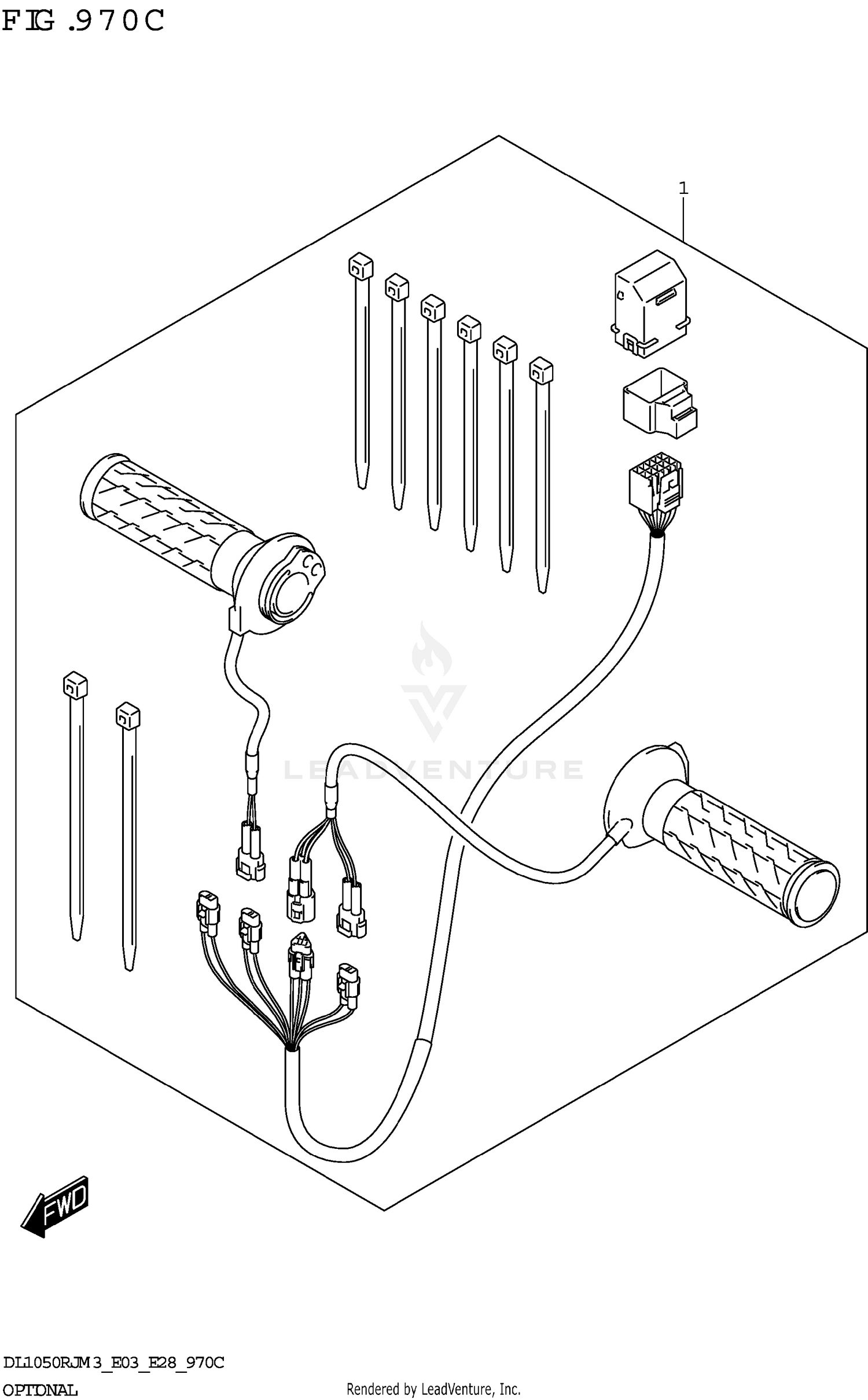 FIG.970C

1

LEADVENTURE

FWD

DL1050RJM3_E03_E28_970C

OPTIONAL

Rendered by LeadVenture, Inc.