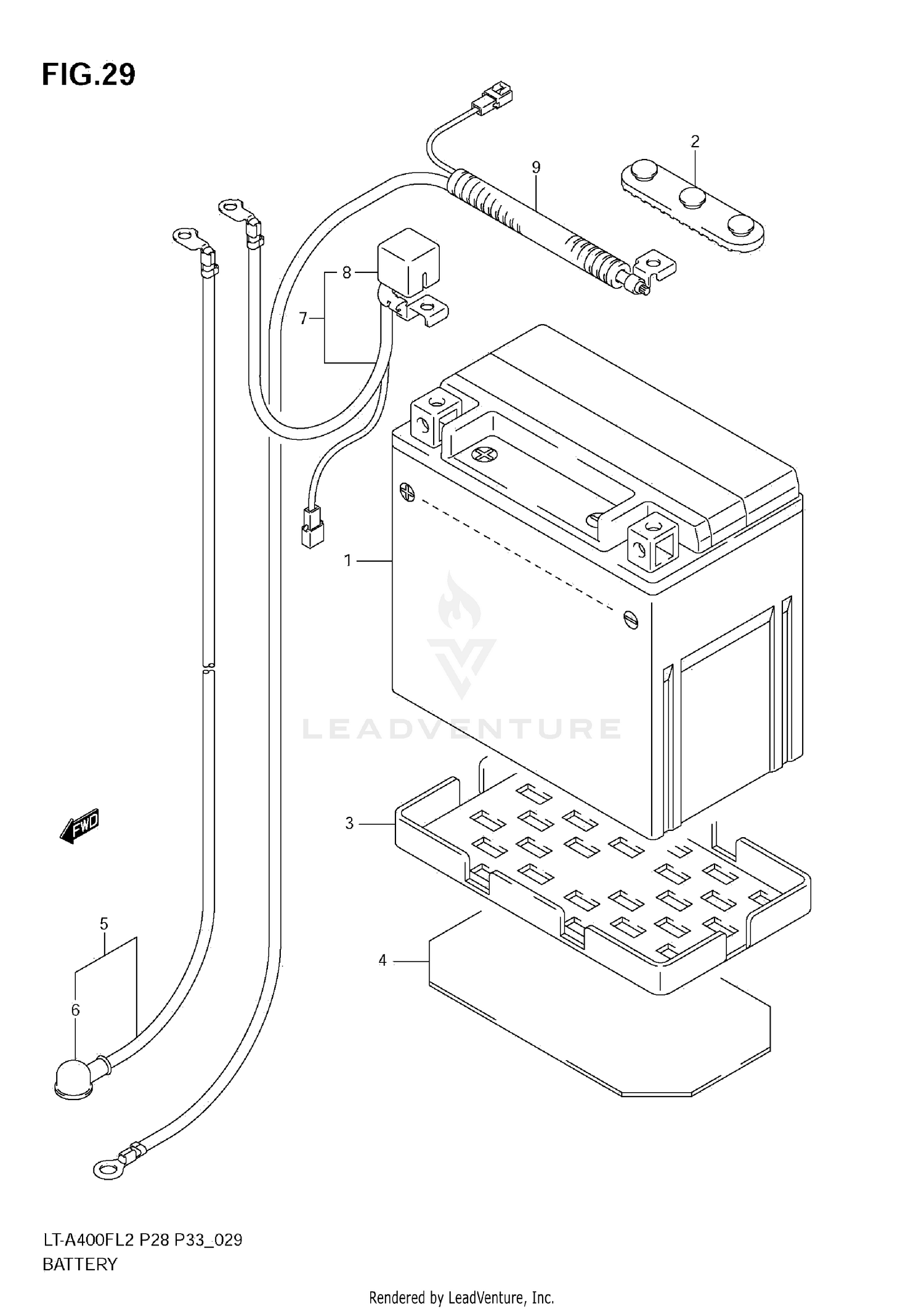 FIG.29

2

9

8

7

1

LEADVENTURE

FWD

3

5

4

6

LT-A400FL2 P28 P33_029
BATTERY

Rendered by LeadVenture, Inc.