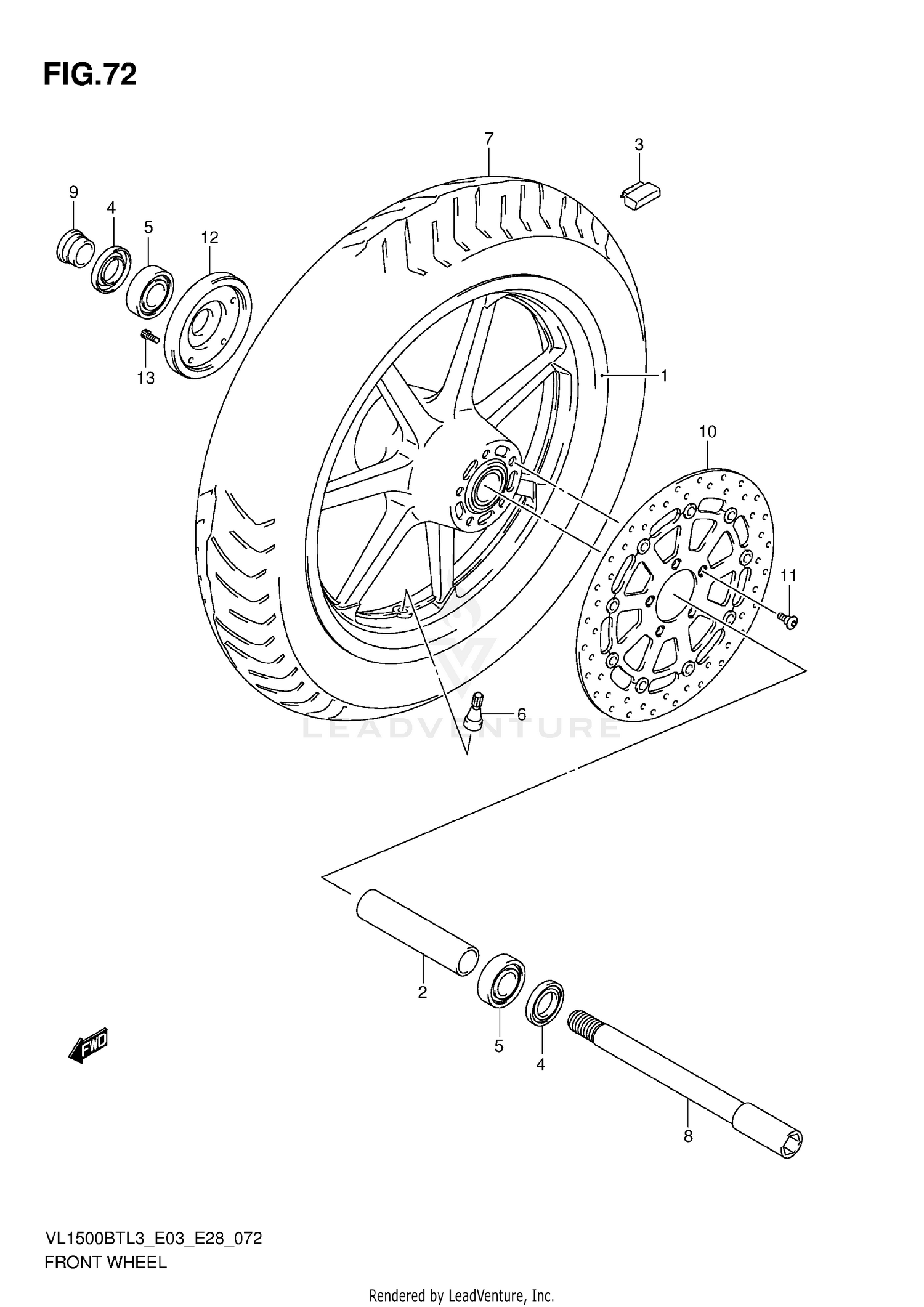 FIG.72

7
3
9
4
5
12
13
1
10
11
6
LEADVENTURE
2
5
4
8
FWD

VL1500BTL3_E03_E28_072
FRONT WHEEL

Rendered by LeadVenture, Inc.