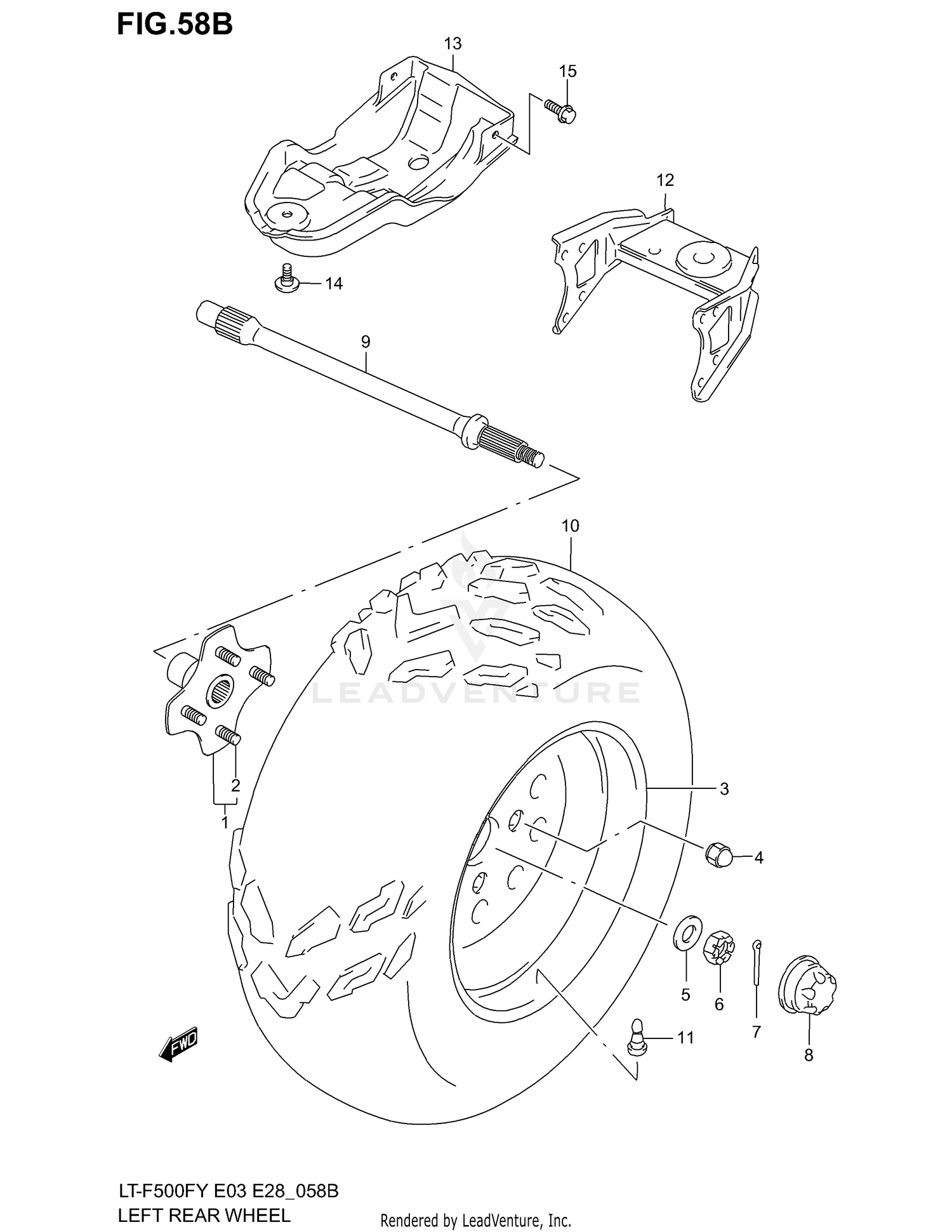 FIG.58B

13

15

12

14

9

10

LEADVENTURE

2

1

3

4

5

6

7

8

11

FWD

LT-F500FY E03 E28_058B
LEFT REAR WHEEL

Rendered by LeadVenture, Inc.