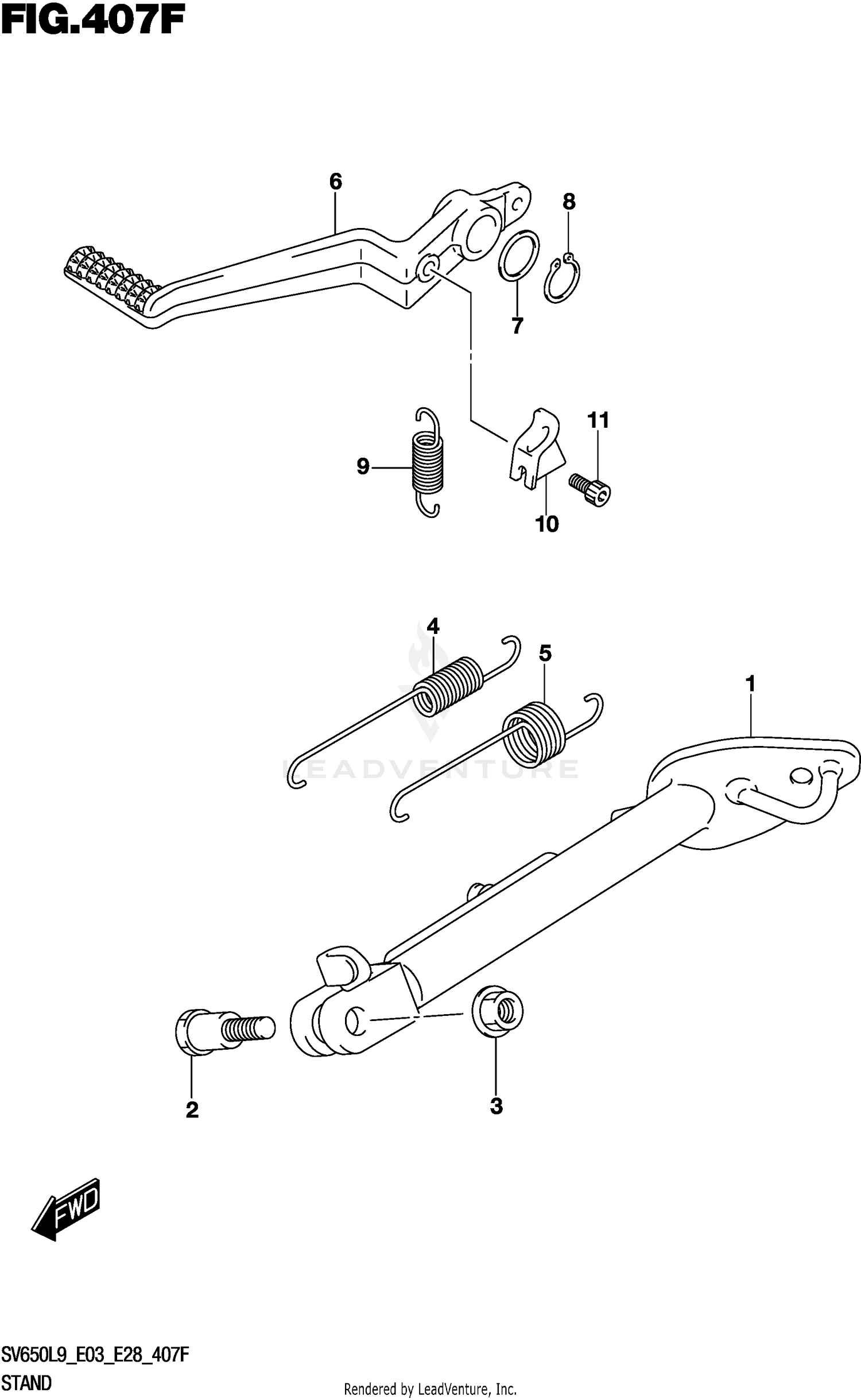 FIG.407F

6

8

7

11

9

10

4

5

1

LEADVENTURE

2

3

FWD

SV650L9_E03_E28_407F

STAND

Rendered by LeadVenture, Inc.