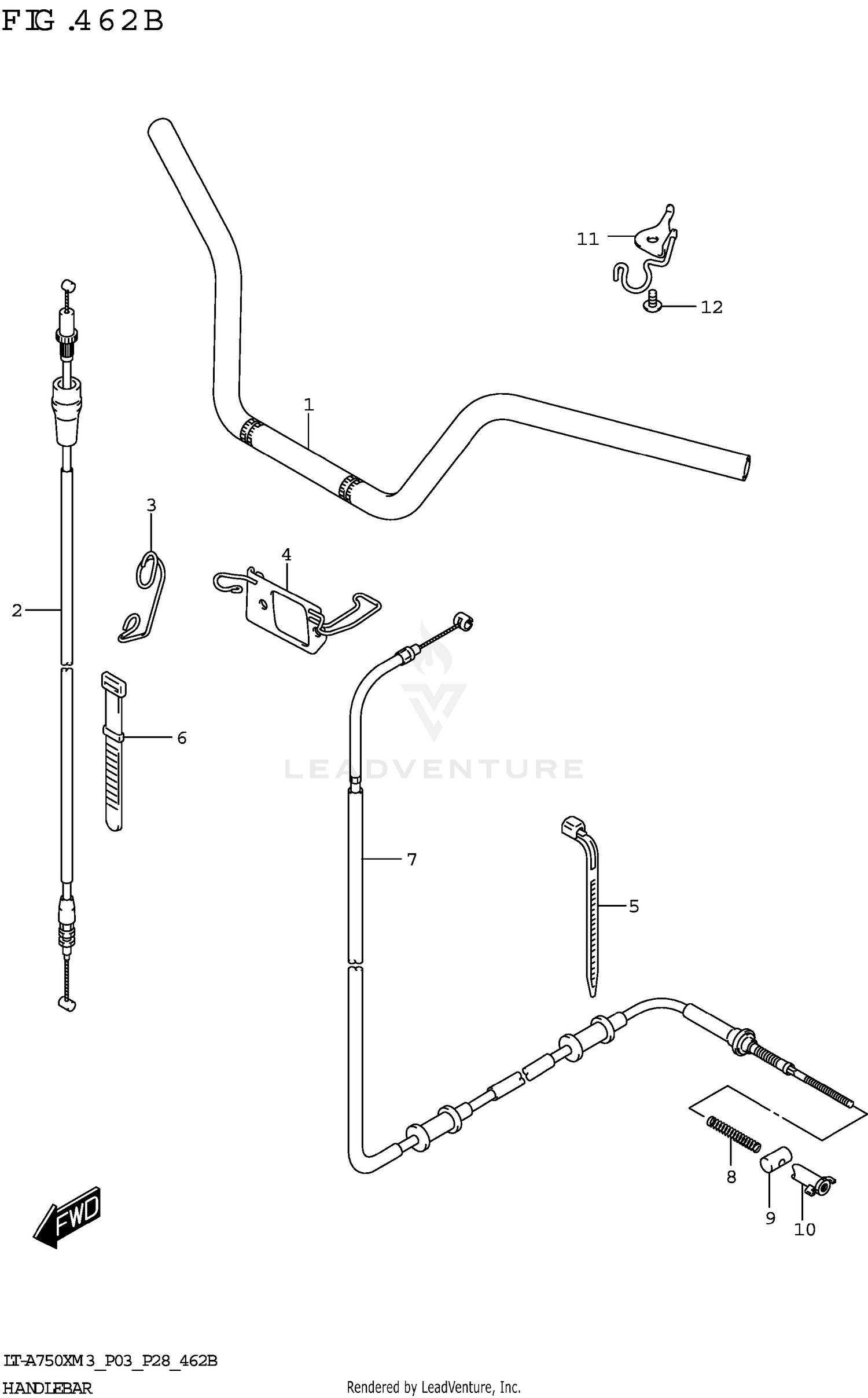 FIG.462B

11

12

1

3

4

2

6

LEADVENTURE

7

5

8

9

10

FWD

LT-A750XM3_P03_P28_462B

HANDLEBAR

Rendered by LeadVenture, Inc.