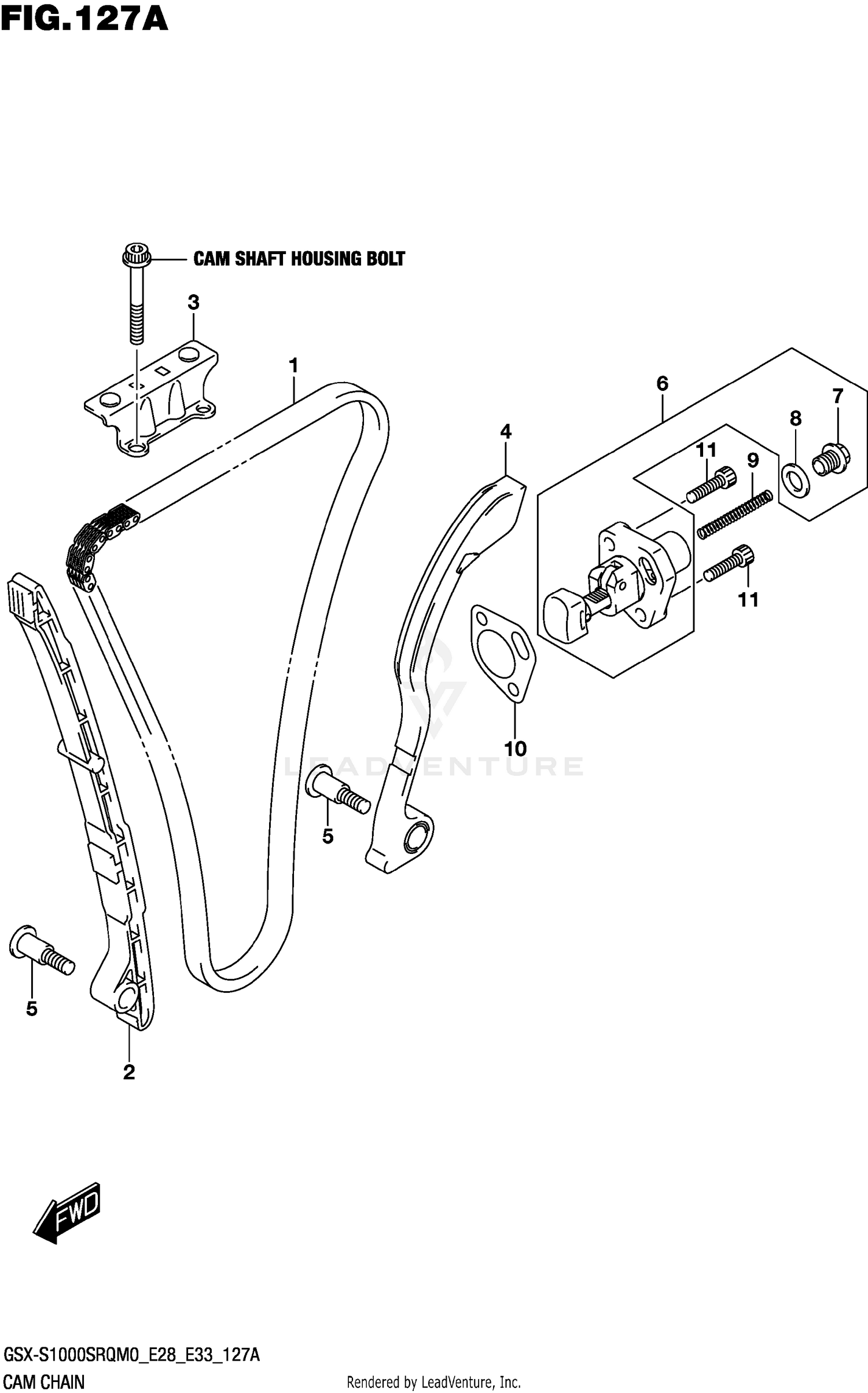 FIG.127A

CAM SHAFT HOUSING BOLT

3

1

6

7

8

4

11

9

11

10

LEADVENTURE

5

5

2

FWD

GSX-S1000SRQM0_E28_E33_127A

CAM CHAIN

Rendered by LeadVenture, Inc.