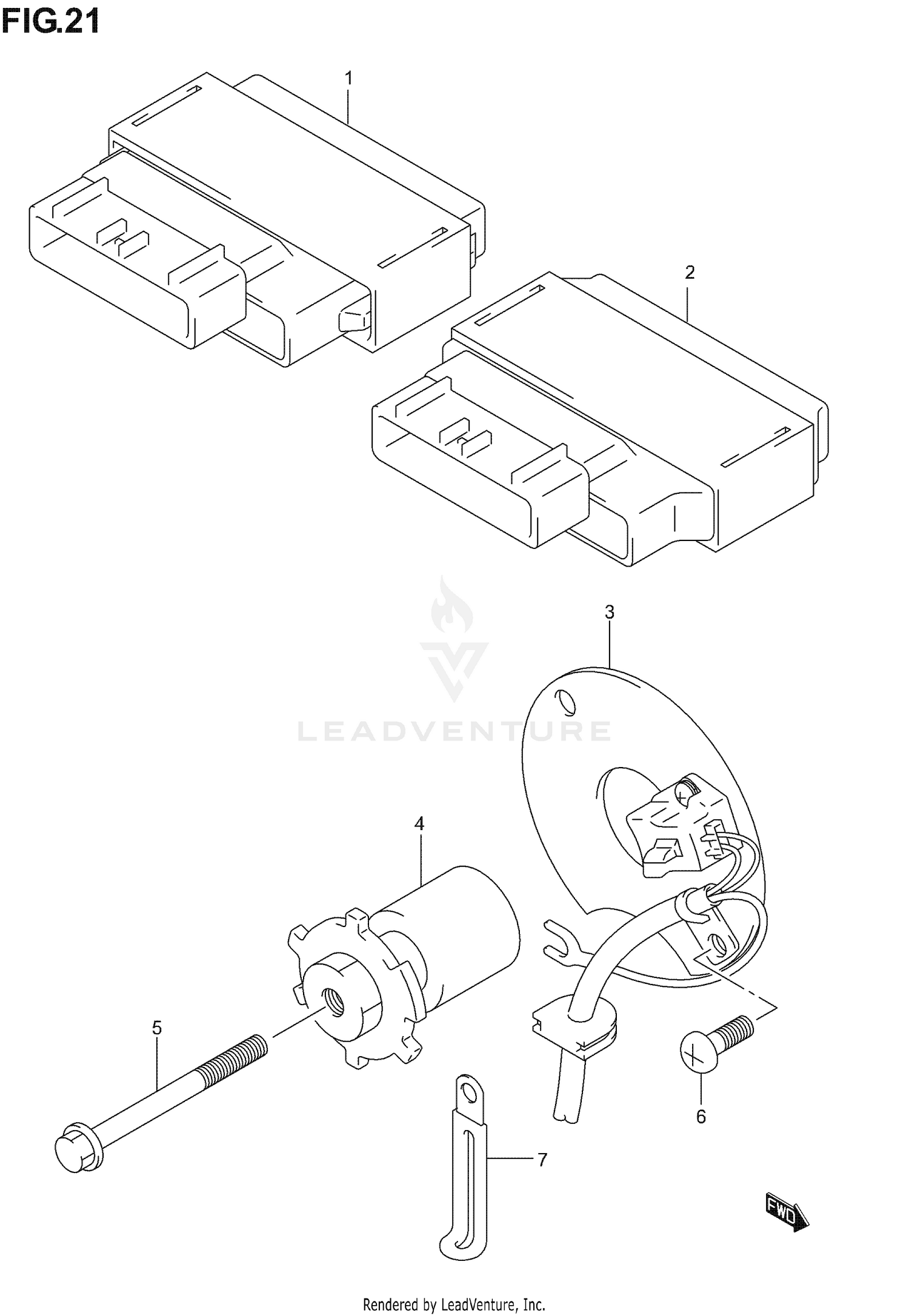 FIG.21

1

2

3

LEADVENTURE

4

5

6

7

FWD

Rendered by LeadVenture, Inc.