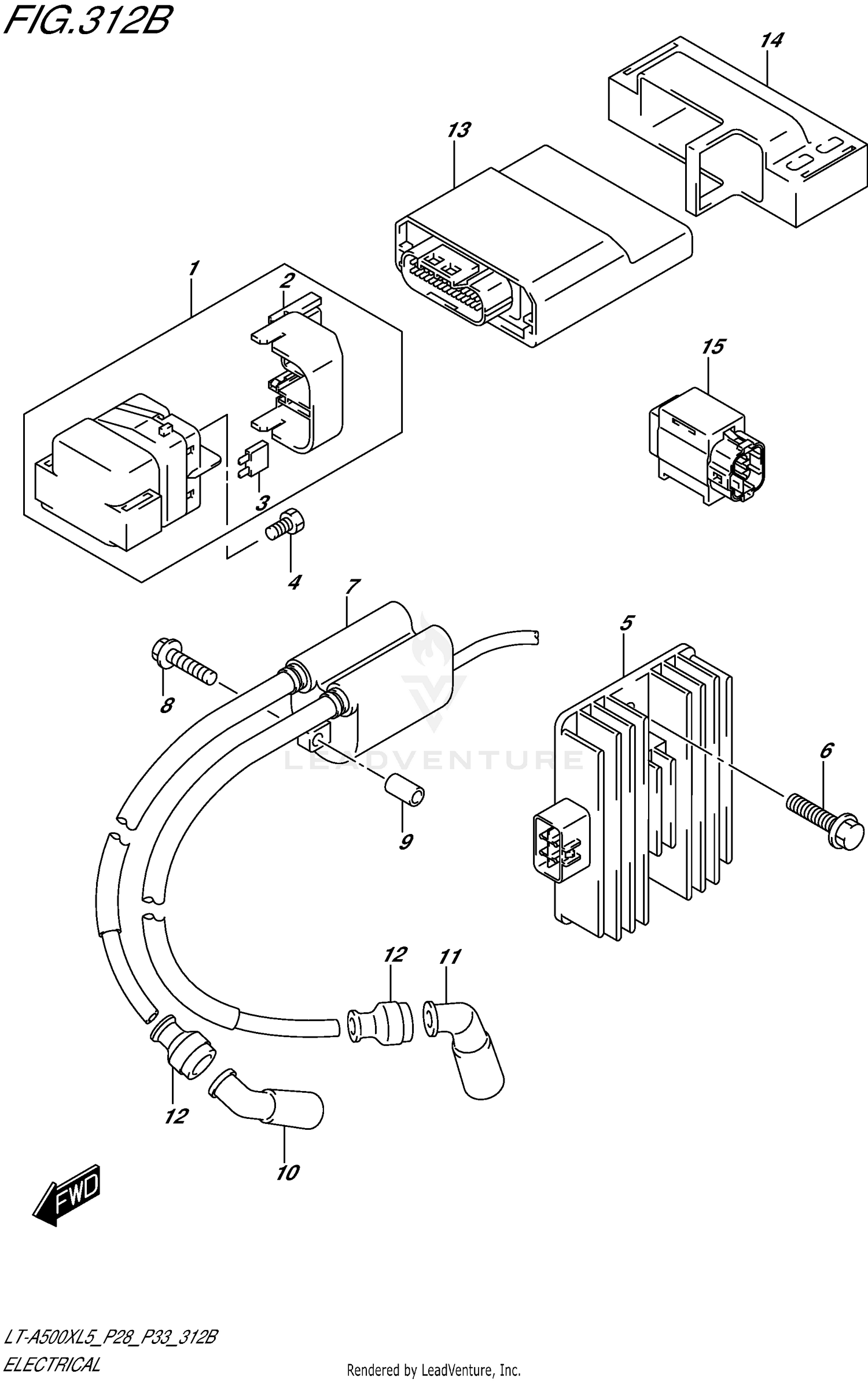 FIG.312B

14

13

1

2

15

3

4

7

5

8

LEADVENTURE

6

9

12

11

12

10

FWD

LT-A500XL5_P28_P33_312B
ELECTRICAL

Rendered by LeadVenture, Inc.