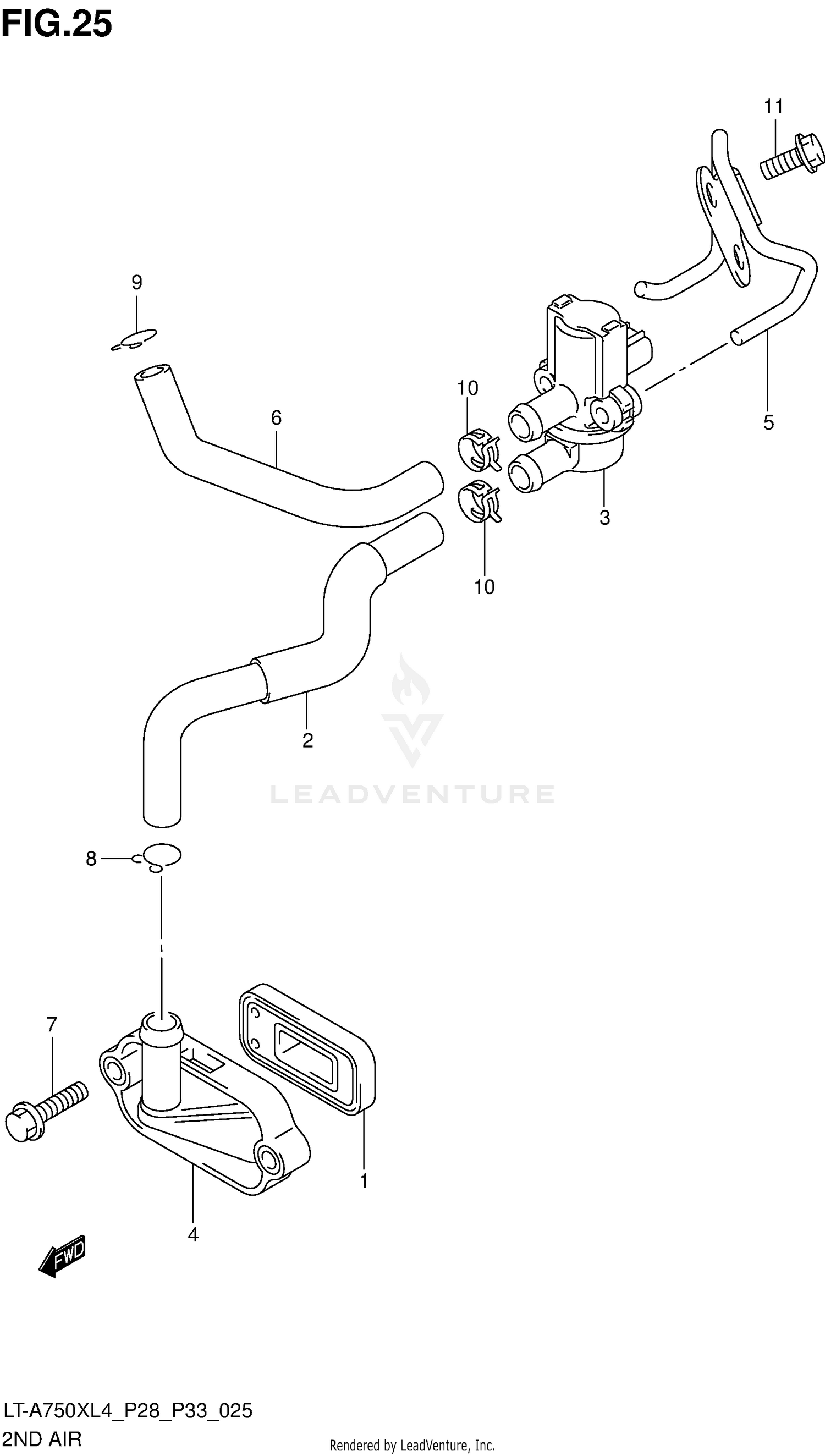 FIG.25

11

9

10

6

5

3

10

2

LEADVENTURE

8

7

1

4

FWD

LT-A750XL4_P28_P33_025

2ND AIR

Rendered by LeadVenture, Inc.