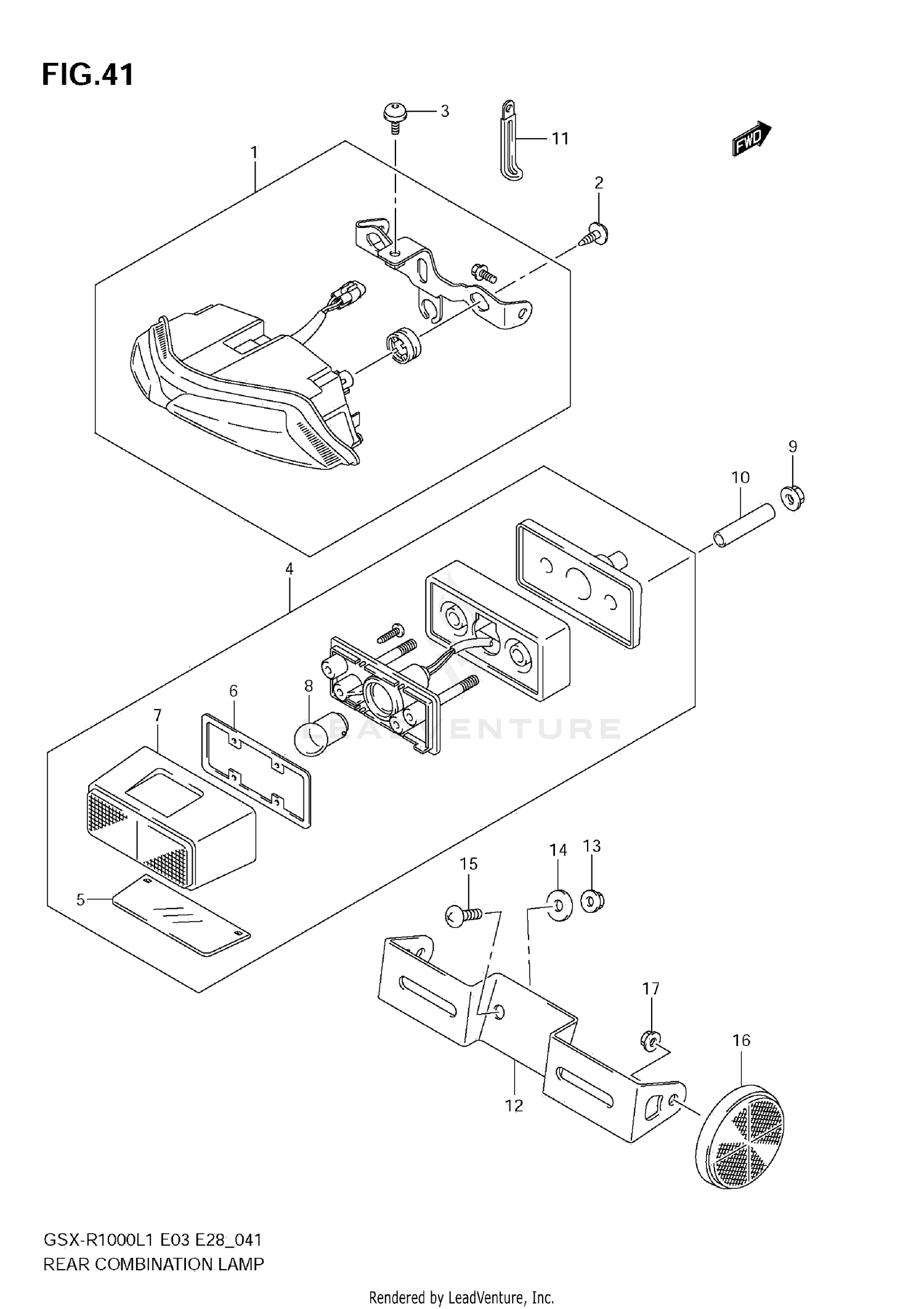 FIG.41

3

11

FWD

1

2

9

10

4

6

8

7

LEADVENTURE

5

15

14

13

17

16

12

GSX-R1000L1 E03 E28_041
REAR COMBINATION LAMP

Rendered by LeadVenture, Inc.