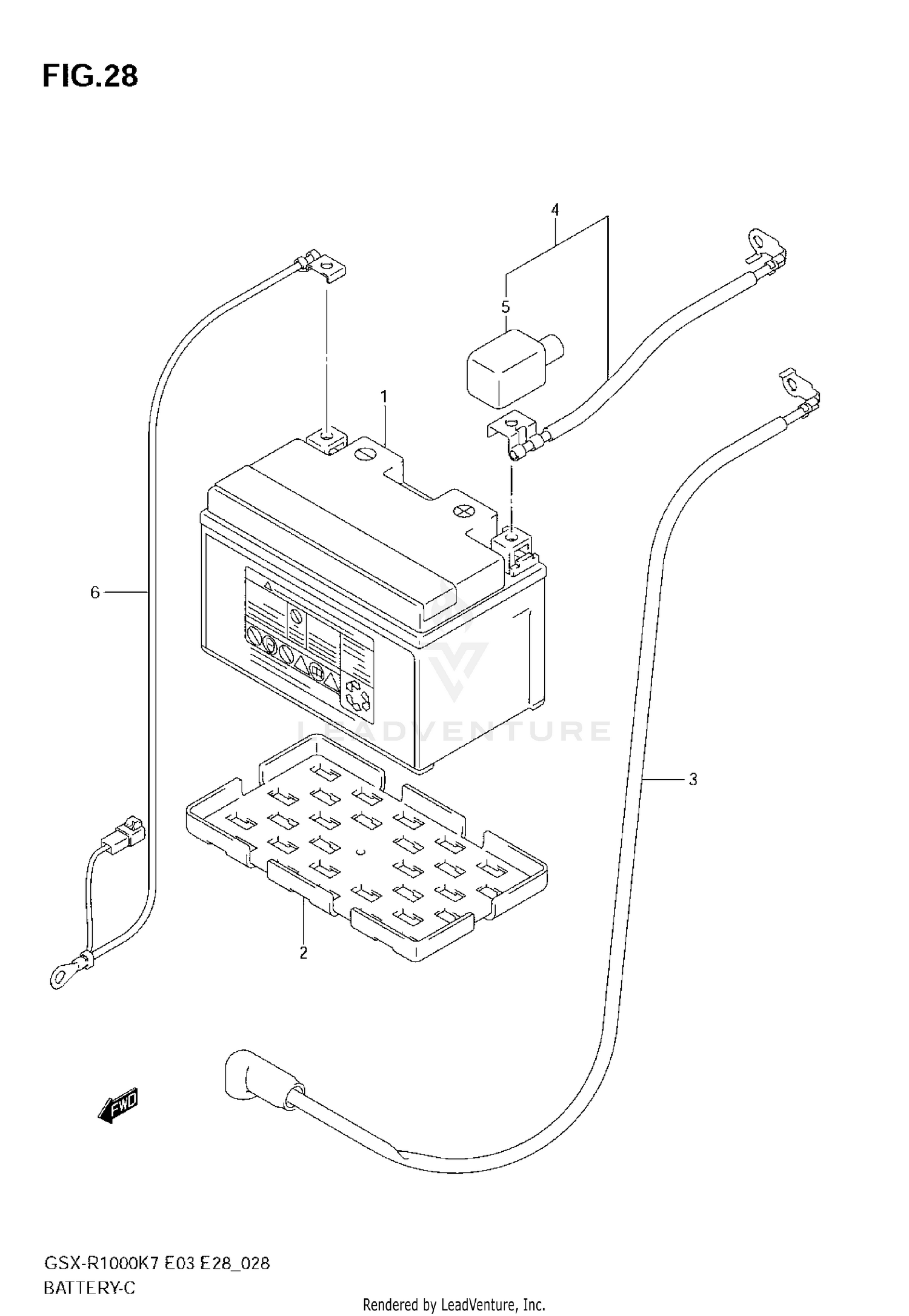 FIG.28

4

5

1

6

LEADVENTURE

3

2

FWD

GSX-R1000K7 E03 E28_028
BATTERY-C

Rendered by LeadVenture, Inc.