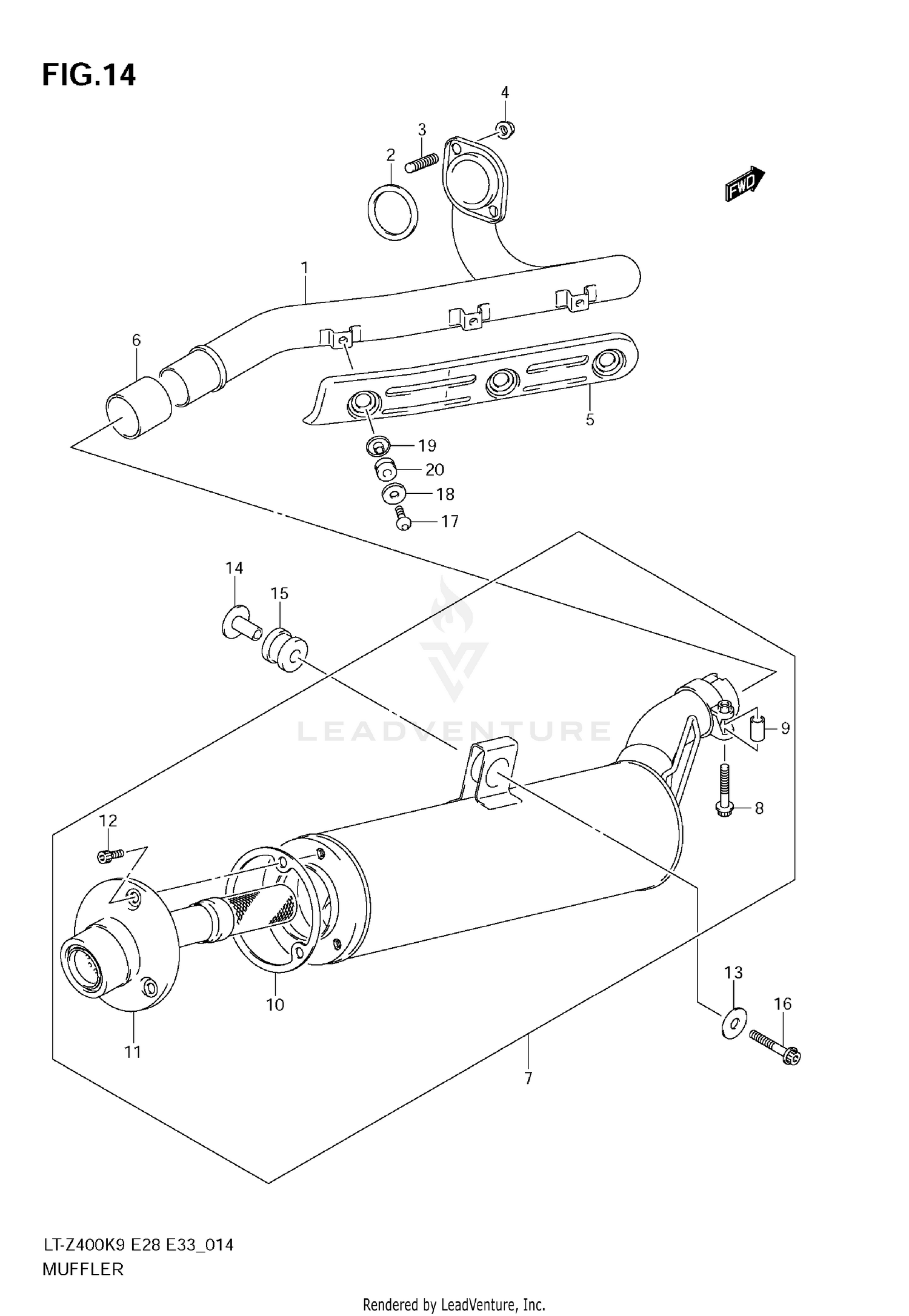 FIG.14

4
3
2
FWD
1
6
5
19
20
18
17
14
15
LEADVENTURE
9
8
12
10
11
7
13
16

LT-Z400K9 E28 E33_014
MUFFLER

Rendered by LeadVenture, Inc.