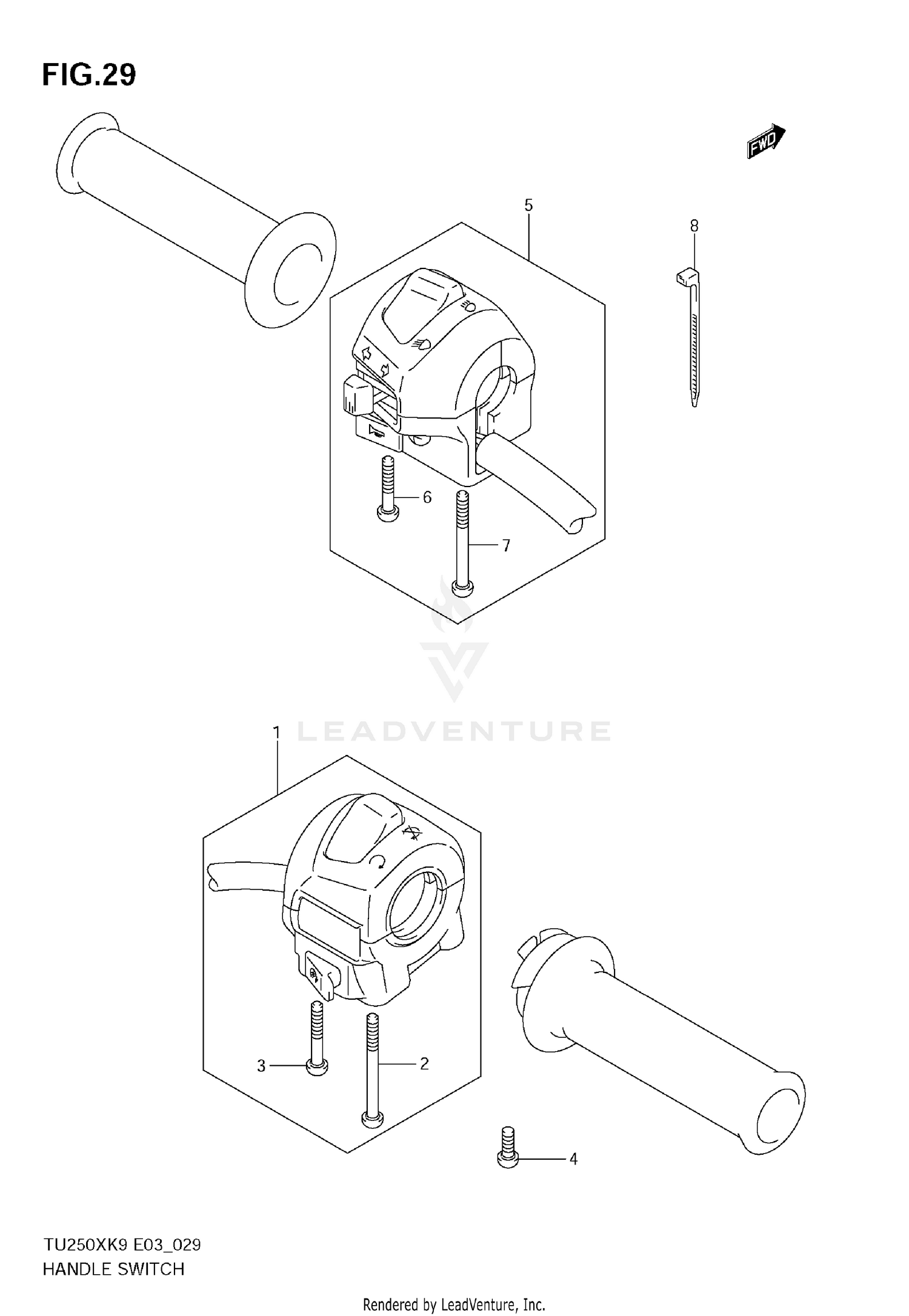 FIG.29

FWD

5

8

6

7

LEADVENTURE

1

3

2

4

TU250XK9 E03_029
HANDLE SWITCH

Rendered by LeadVenture, Inc.