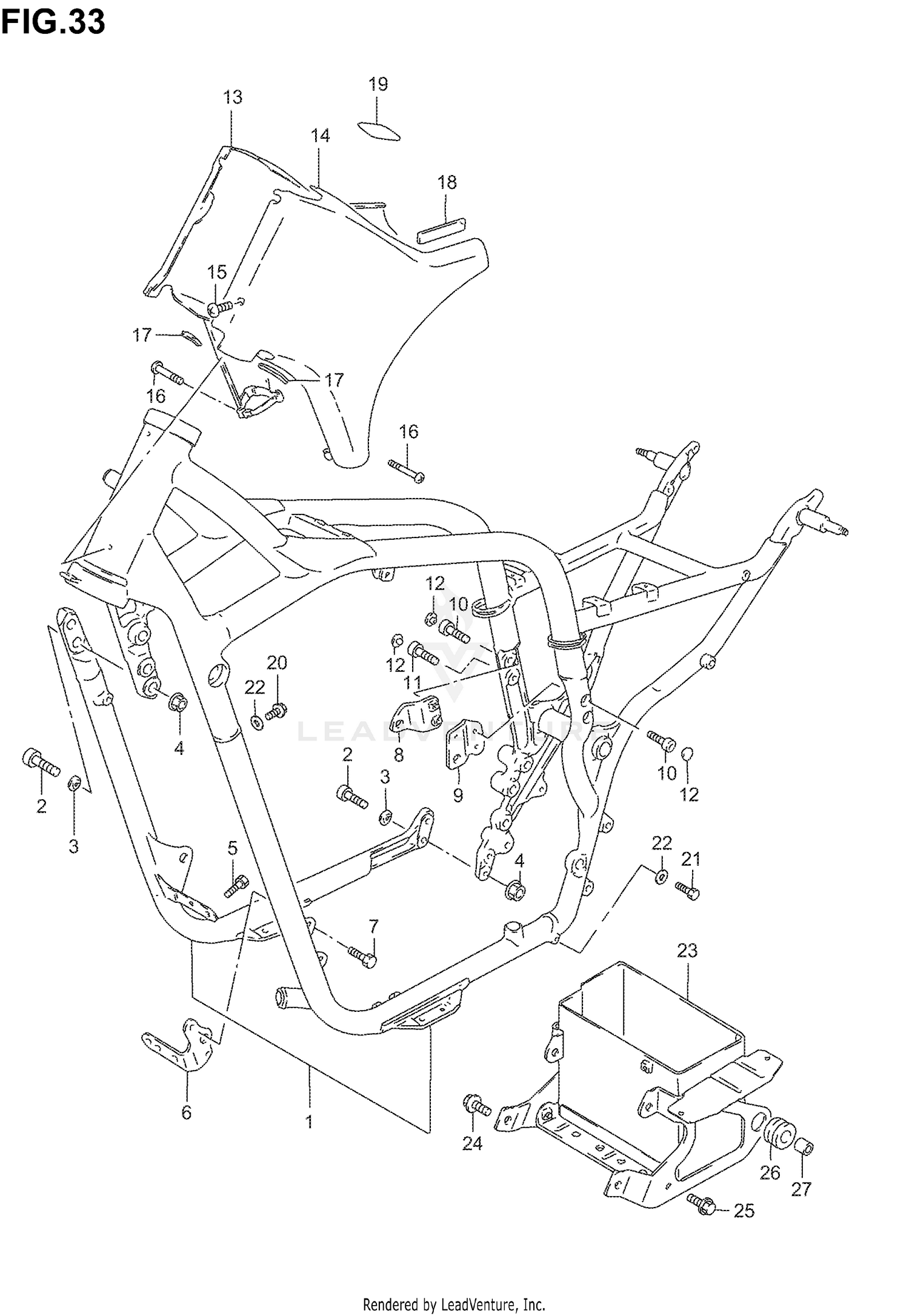 FIG.33

19
13
14
18
15
17
17
16
16
12
10
12
11
20
22
4
8
9
10
12
2
3
2
3
5
4
22
21
7
23
6
1
24
26
27
25

LEADVENTURE

Rendered by LeadVenture, Inc.