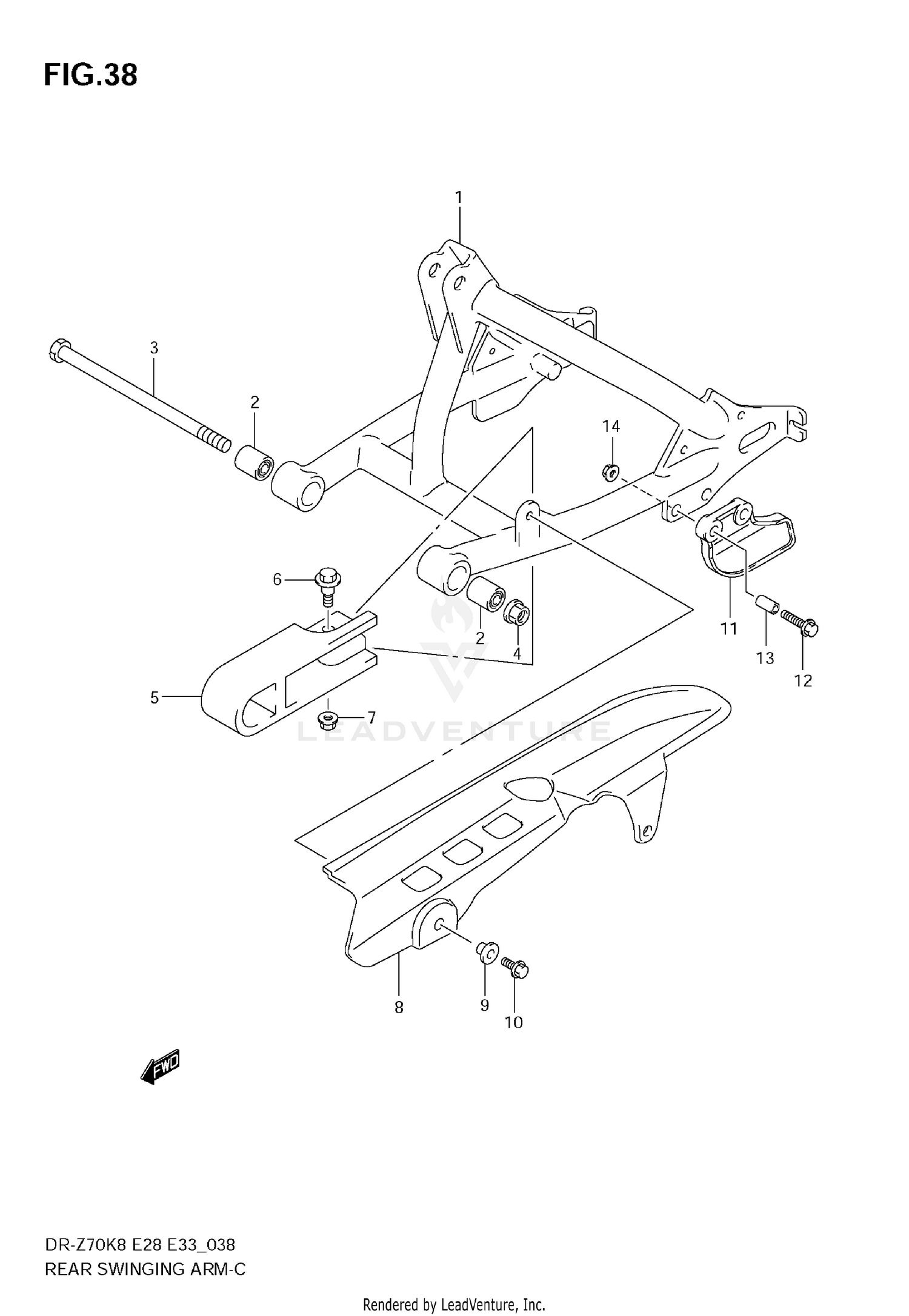 FIG.38

1

3

2

14

6

2

4

11

13

12

5

7

LEADVENTURE

8

9

10

FWD

DR-Z70K8 E28 E33_038
REAR SWINGING ARM-C

Rendered by LeadVenture, Inc.