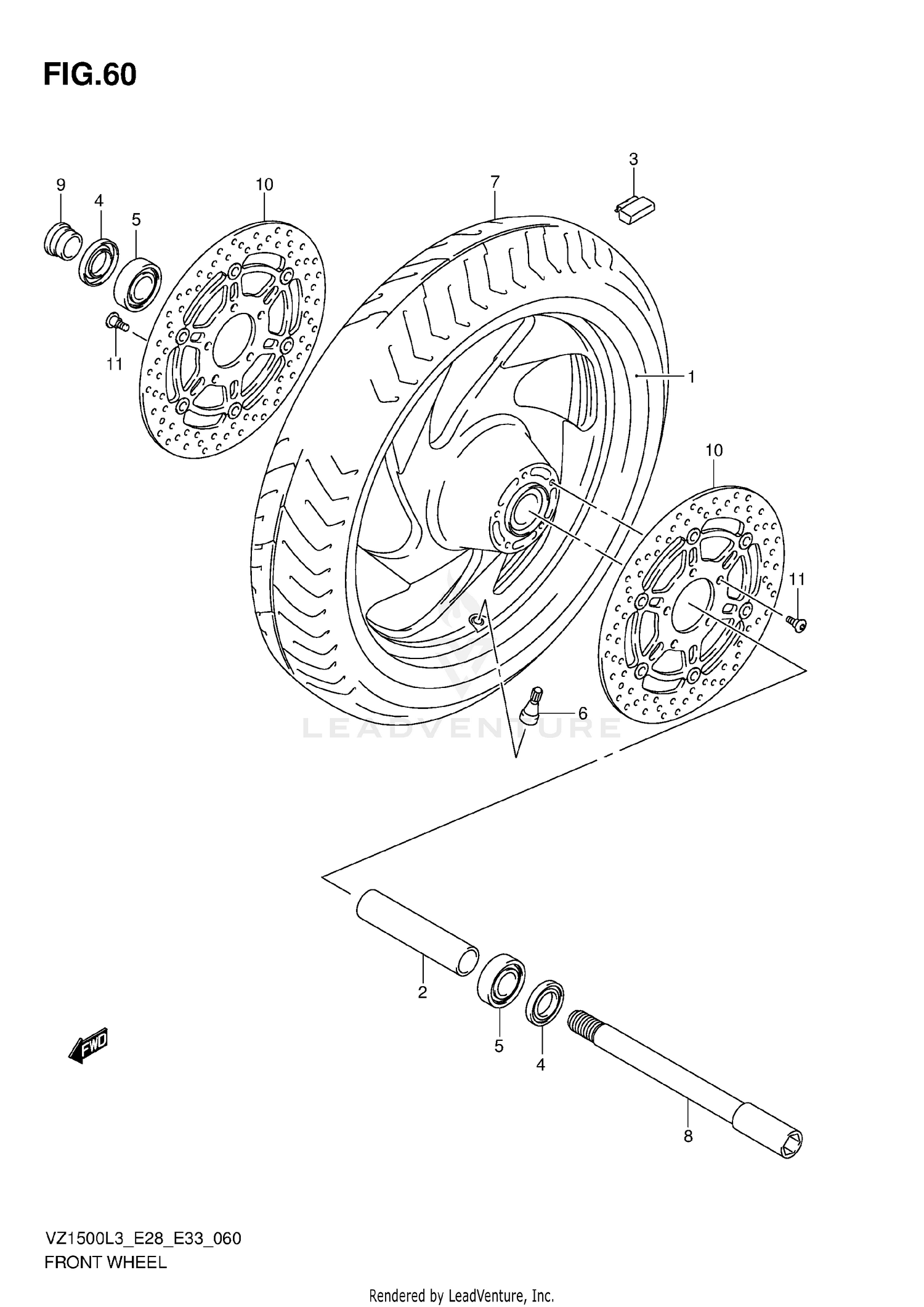 FIG.60

9
4
5
10
7
3
11
1
10
11
6
LEADVENTURE
2
5
4
8
FWD

VZ1500L3_E28_E33_060
FRONT WHEEL

Rendered by LeadVenture, Inc.