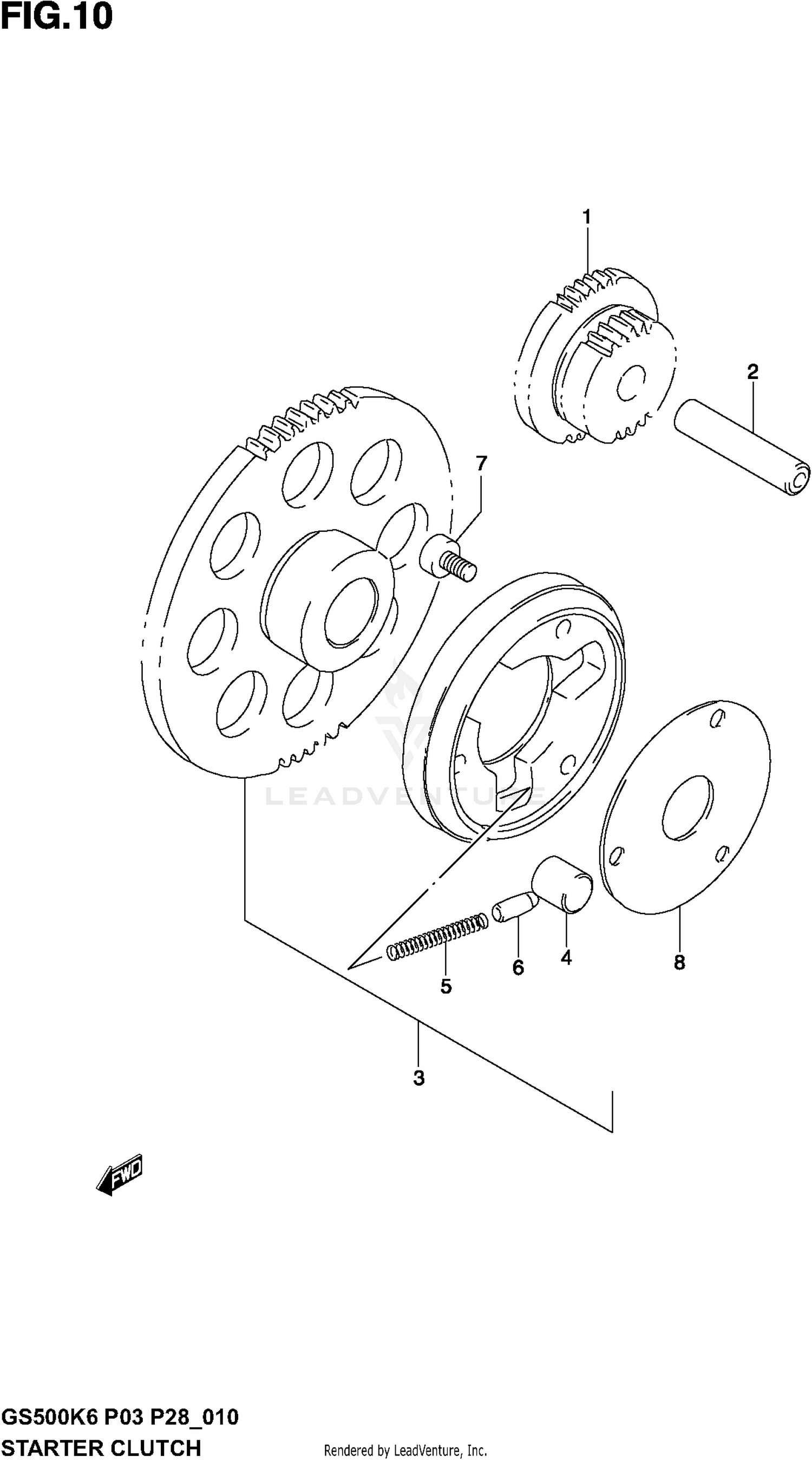 FIG.10

1

2

7

LEADVENTURE

5

6

4

8

3

FWD

GS500K6 P03 P28_010

STARTER CLUTCH

Rendered by LeadVenture, Inc.