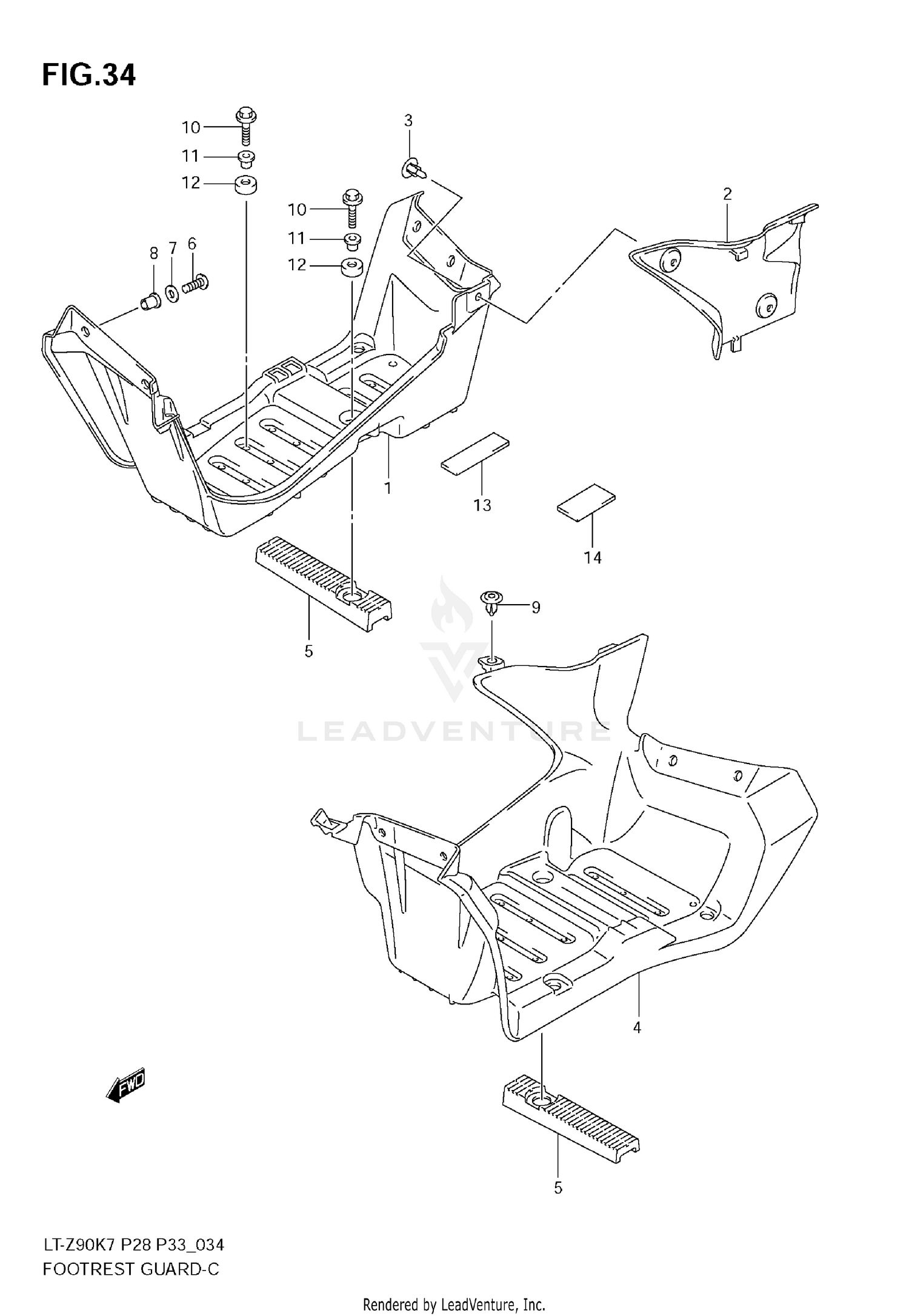 FIG.34

10
11
12
3
2
10
11
12
8 7 6
1
13
14
5
9
LEADVENTURE
4
FWD
5

LT-Z90K7 P28 P33_034
FOOTREST GUARD-C

Rendered by LeadVenture, Inc.