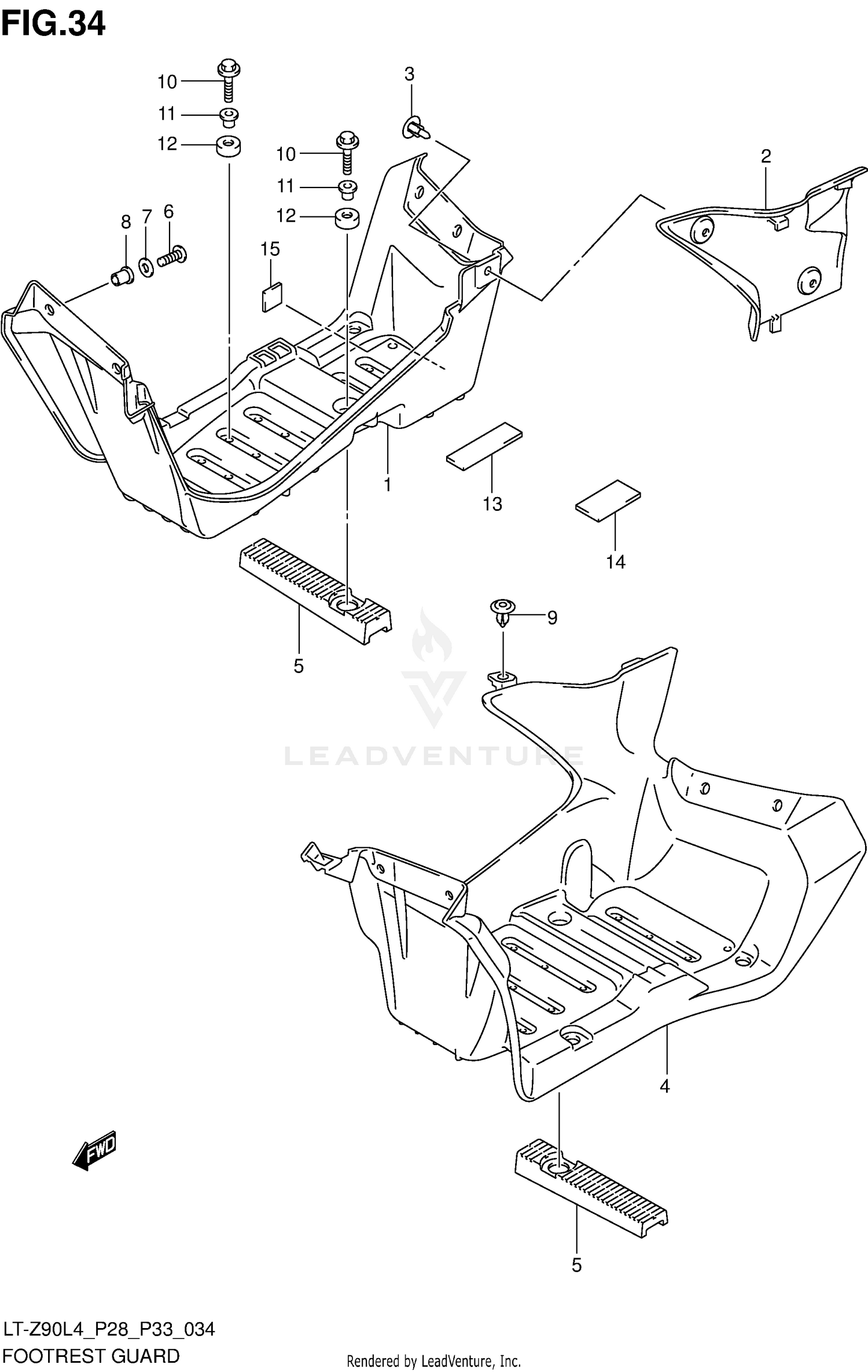 FIG.34

10
11
12
3
10
11
12
2
8
7
6
15
1
13
14
5
9
LEADVENTURE
4
FWD
5

LT-Z90L4_P28_P33_034
FOOTREST GUARD
Rendered by LeadVenture, Inc.