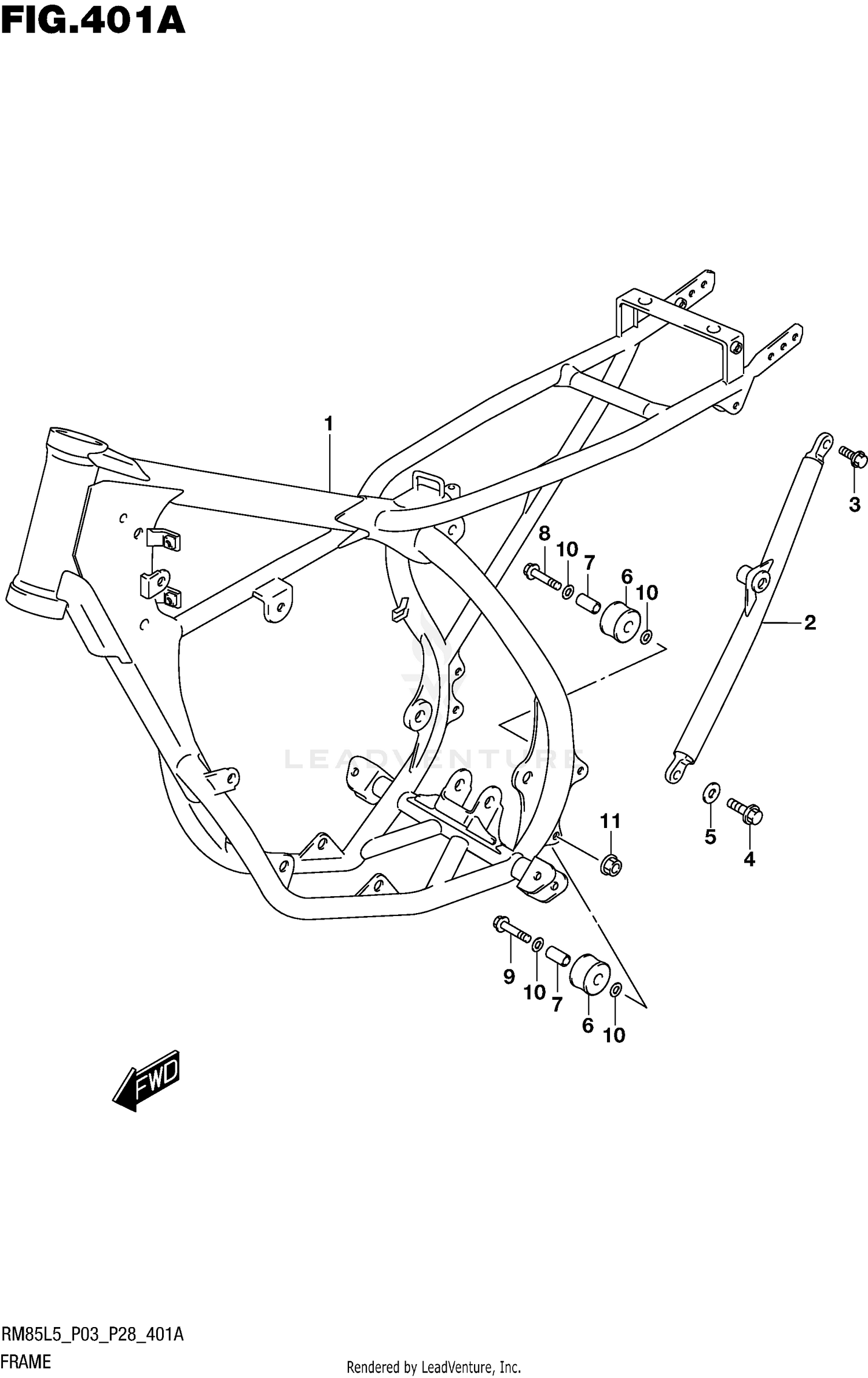 FIG.401A

1

3

8 10 7 6 10

2

LEADVENTURE

11

5 4

9 10 7 6 10

FWD

RM85L5_P03_P28_401A
FRAME

Rendered by LeadVenture, Inc.