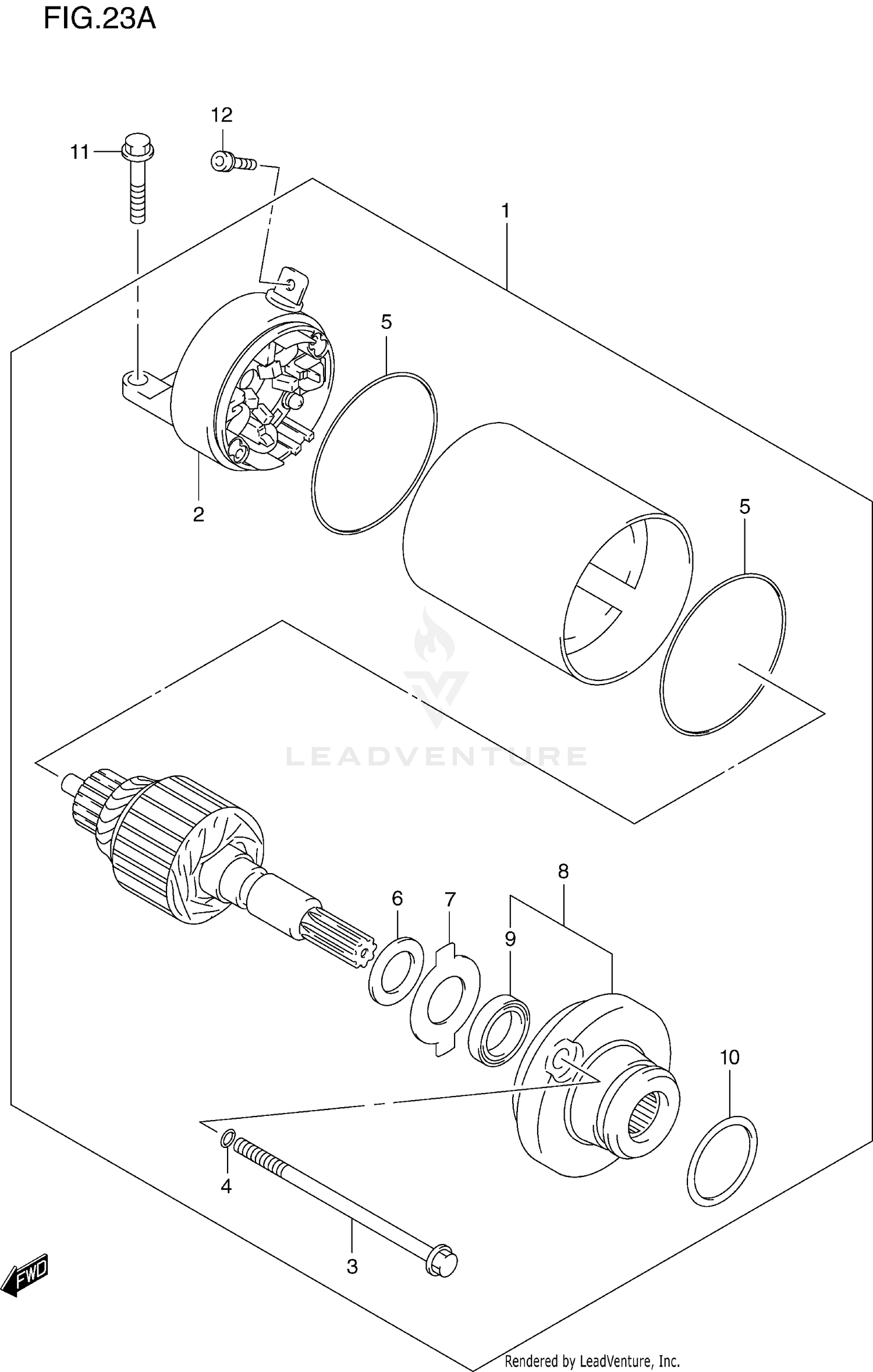 FIG.23A

12
11
1
5
2
5
LEADVENTURE
8
6
7
9
10
4
3
FWD

Rendered by LeadVenture, Inc.