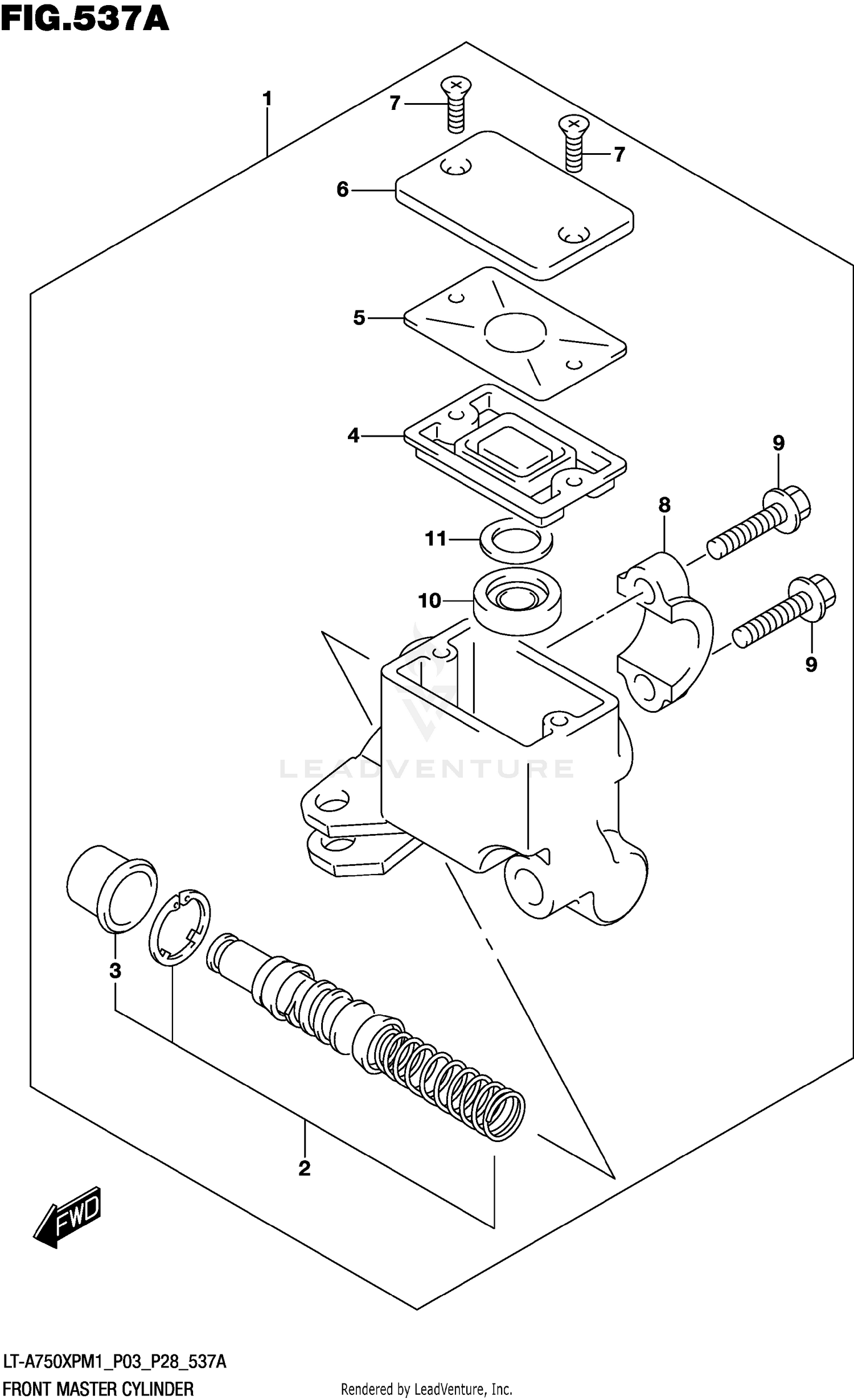 FIG.537A

1
7
7
6
5
4
9
8
11
10
9
LEADVENTURE
3
2
FWD

LT-A750XPM1_P03_P28_537A
FRONT MASTER CYLINDER
Rendered by LeadVenture, Inc.