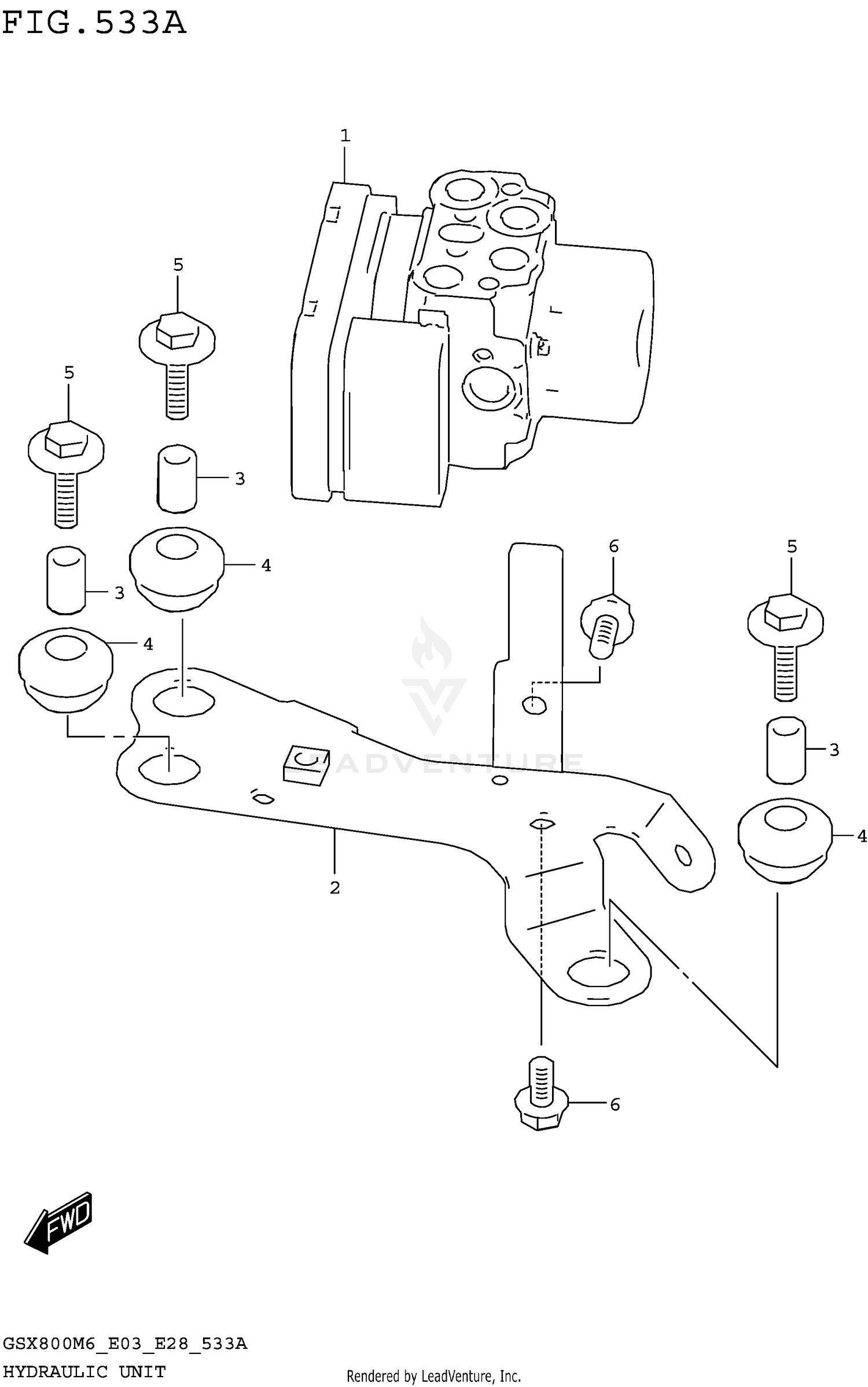 FIG.533A

1

5

5

3

4

3

4

6

5

LEADVENTURE

3

4

2

6

FWD

GSX800M6_E03_E28_533A

HYDRAULIC UNIT

Rendered by LeadVenture, Inc.