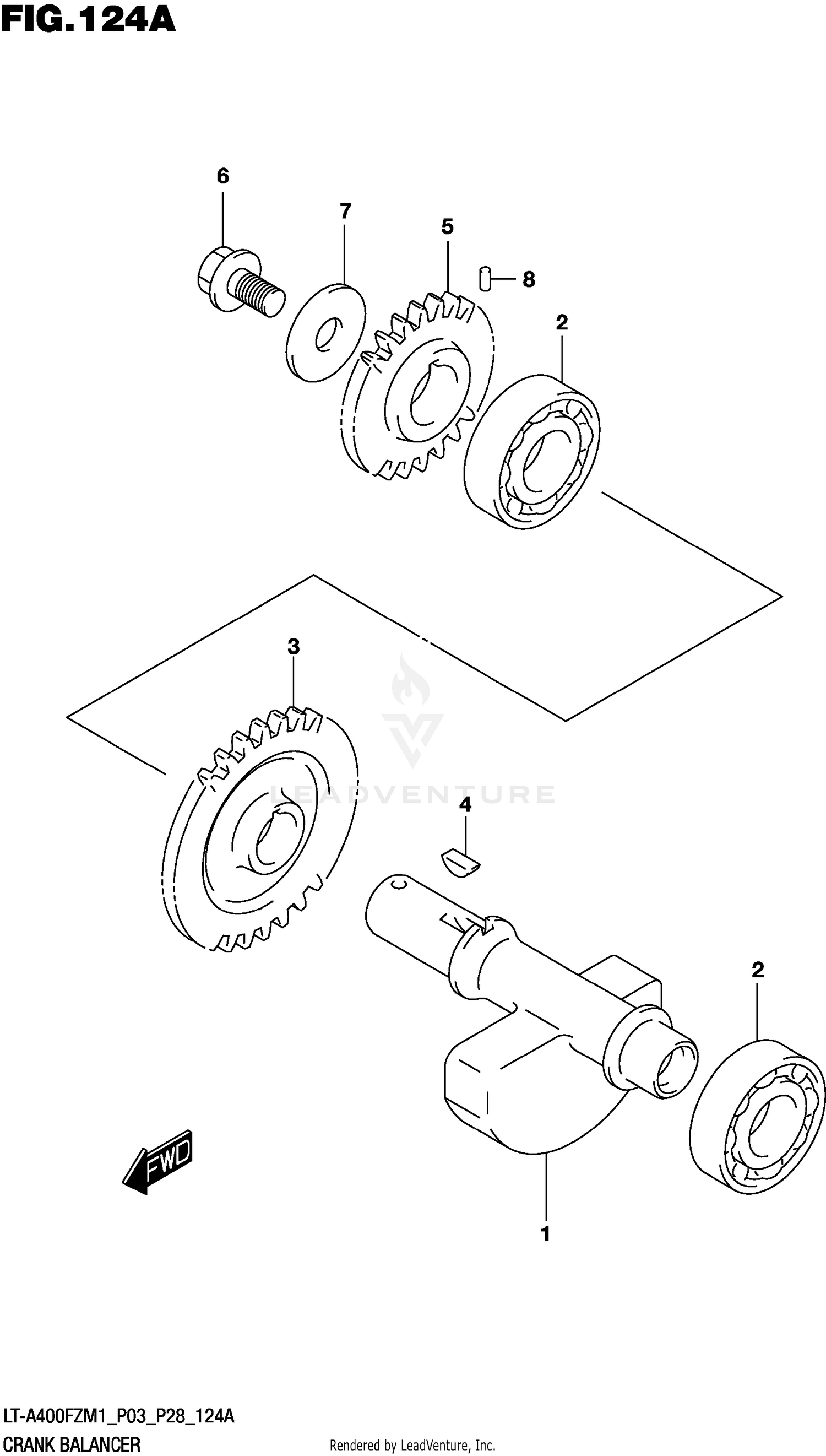 FIG.124A

6
7
5
8
2
3
LEADVENTURE
4
2
FWD
1

LT-A400FZM1_P03_P28_124A
CRANK BALANCER
Rendered by LeadVenture, Inc.