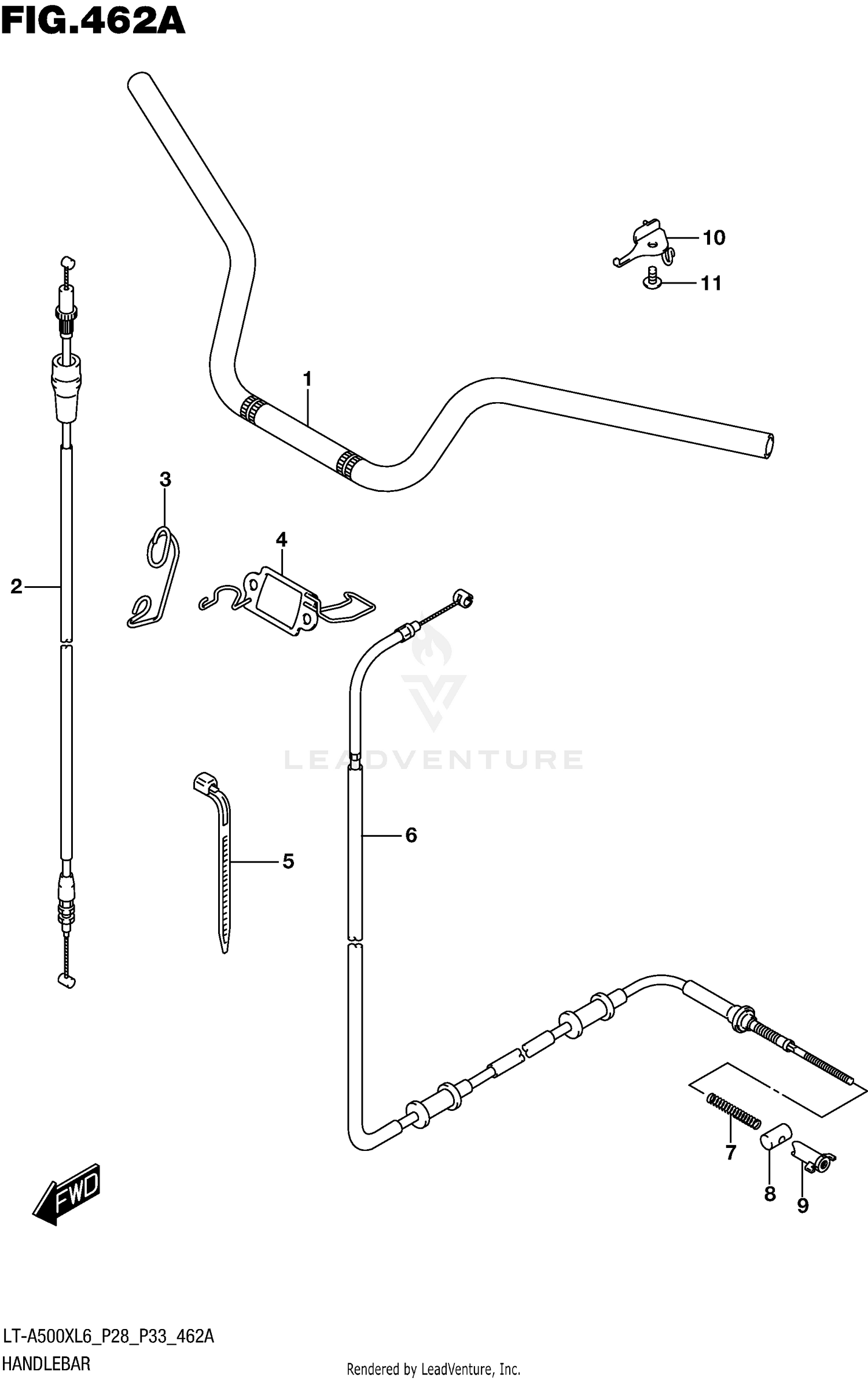 FIG.462A

10
11
1
3
4
2
LEADVENTURE
6
5
7
8
9
FWD

LT-A500XL6_P28_P33_462A
HANDLEBAR

Rendered by LeadVenture, Inc.