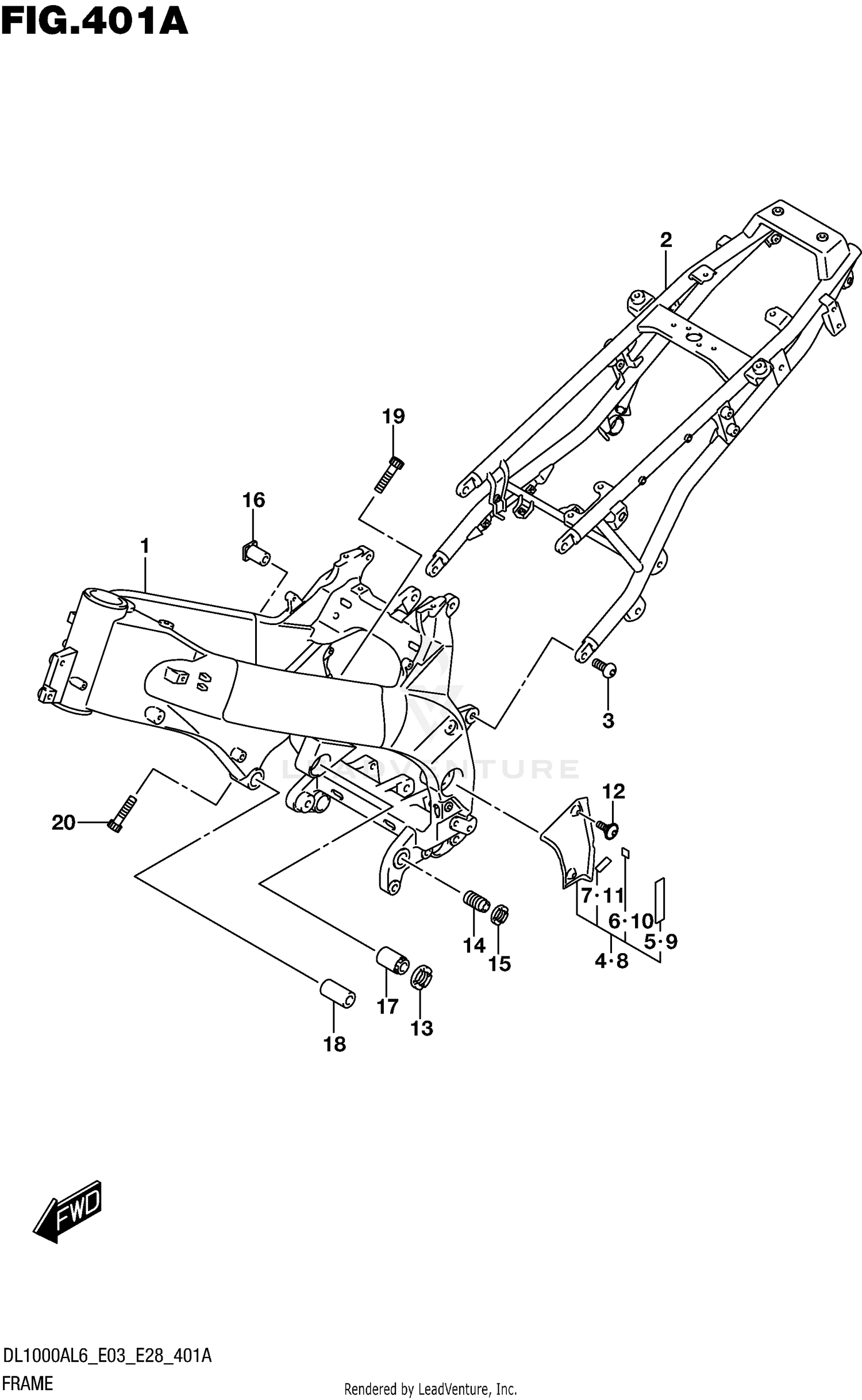 FIG.401A

2

19

16

1

3

LEADVENTURE

12

20

7·11

6·10

5·9

4·8

14

15

17

13

18

FWD

DL1000AL6_E03_E28_401A

FRAME

Rendered by LeadVenture, Inc.