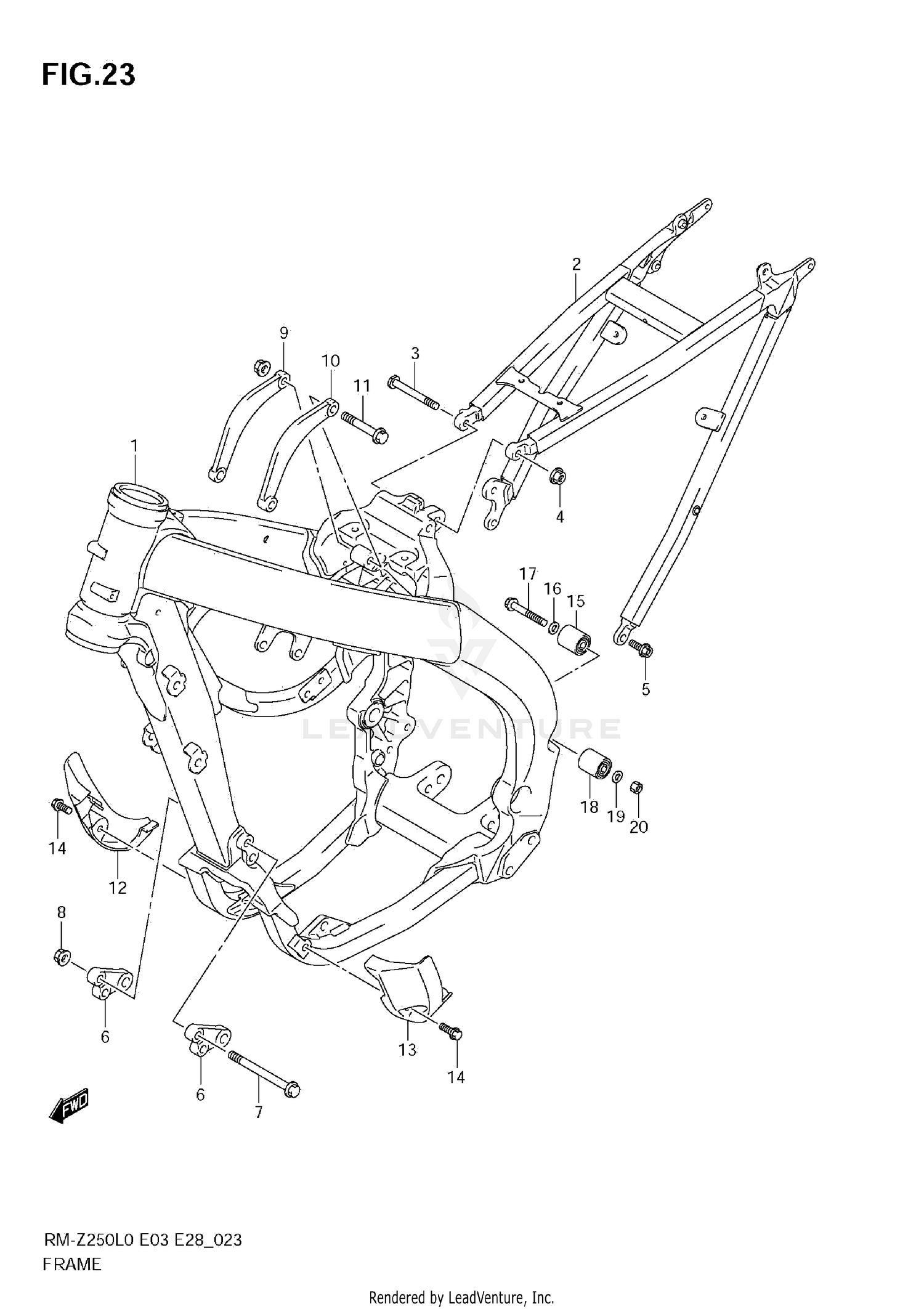 FIG.23

2
9
10
3
11
1
4
17
16
15
5
LEADVENTURE
18
19
20
14
12
8
6
13
14
6
7
FWD

RM-Z250L0 E03 E28_023
FRAME

Rendered by LeadVenture, Inc.