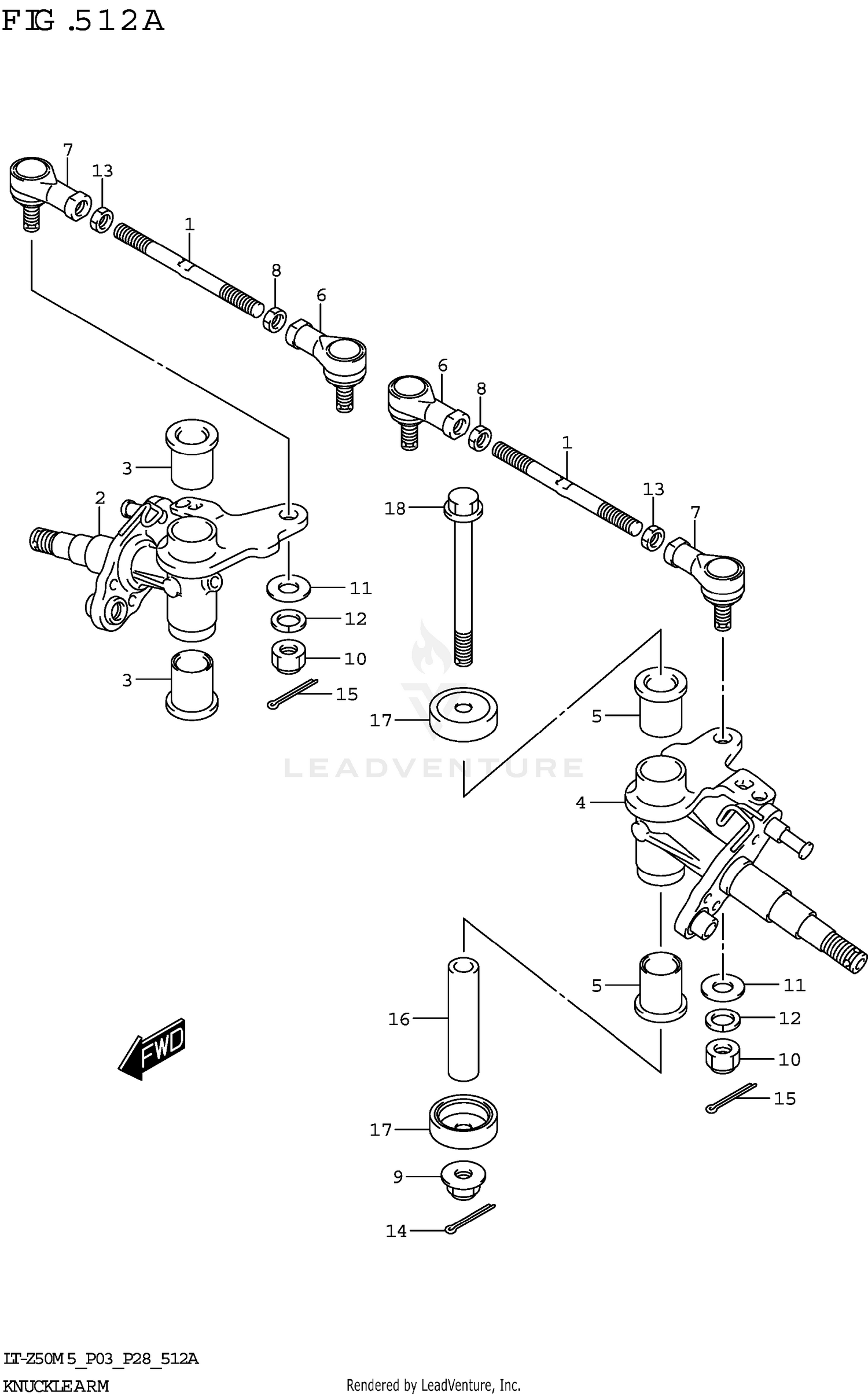 FIG.512A

7
13
1
8
6
6
8
1
13
7
3
2
18
11
12
10
3
15
17
5
LEADVENTURE
4
5
11
16
12
10
FWD
15
17
9
14

LT-Z50M5_P03_P28_512A
KNUCKLE ARM
Rendered by LeadVenture, Inc.