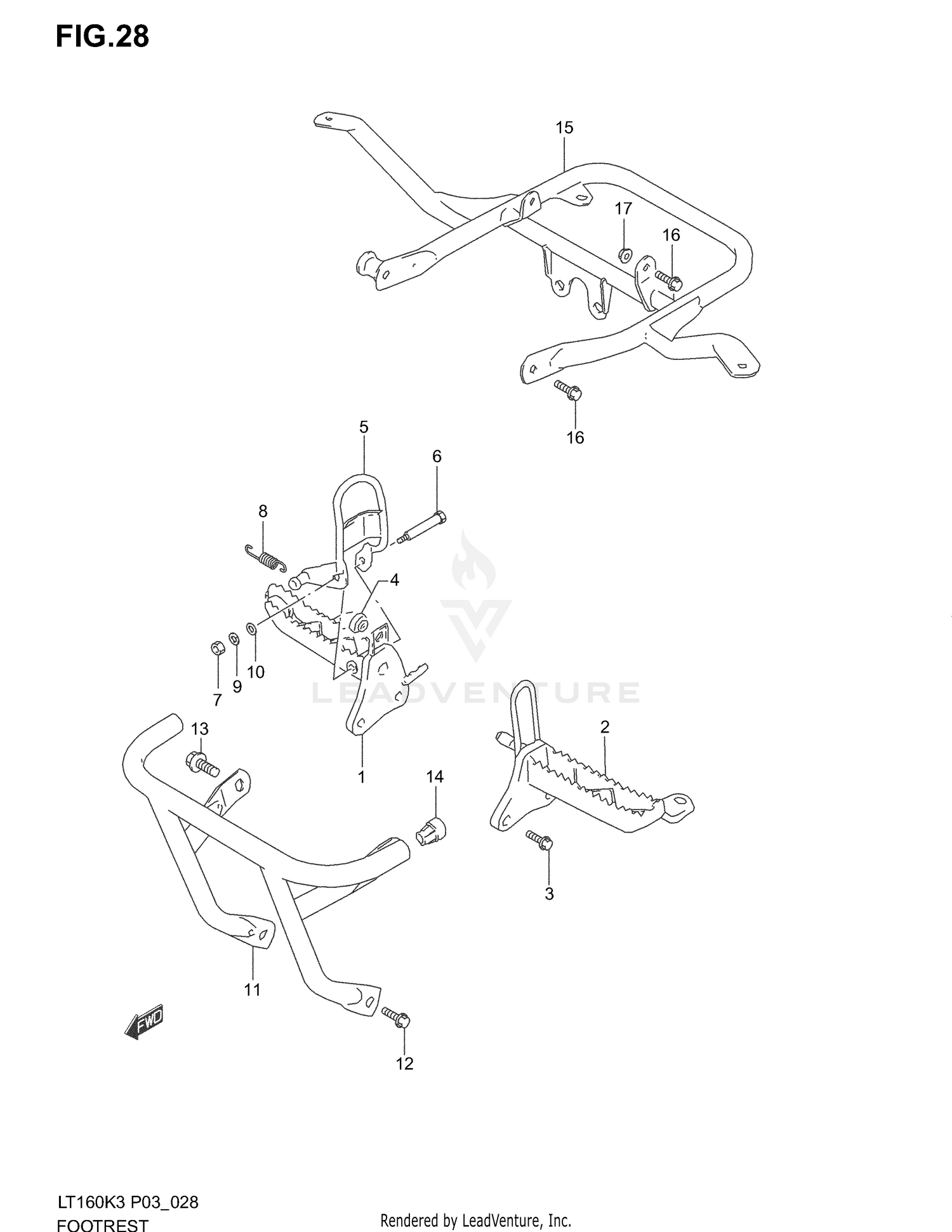 FIG.28

15
17
16
16
5
6
8
4
10
9
7
LEADVENTURE
13
2
1
14
3
11
FWD
12

LT160K3 P03_028
FOOTREST
Rendered by LeadVenture, Inc.