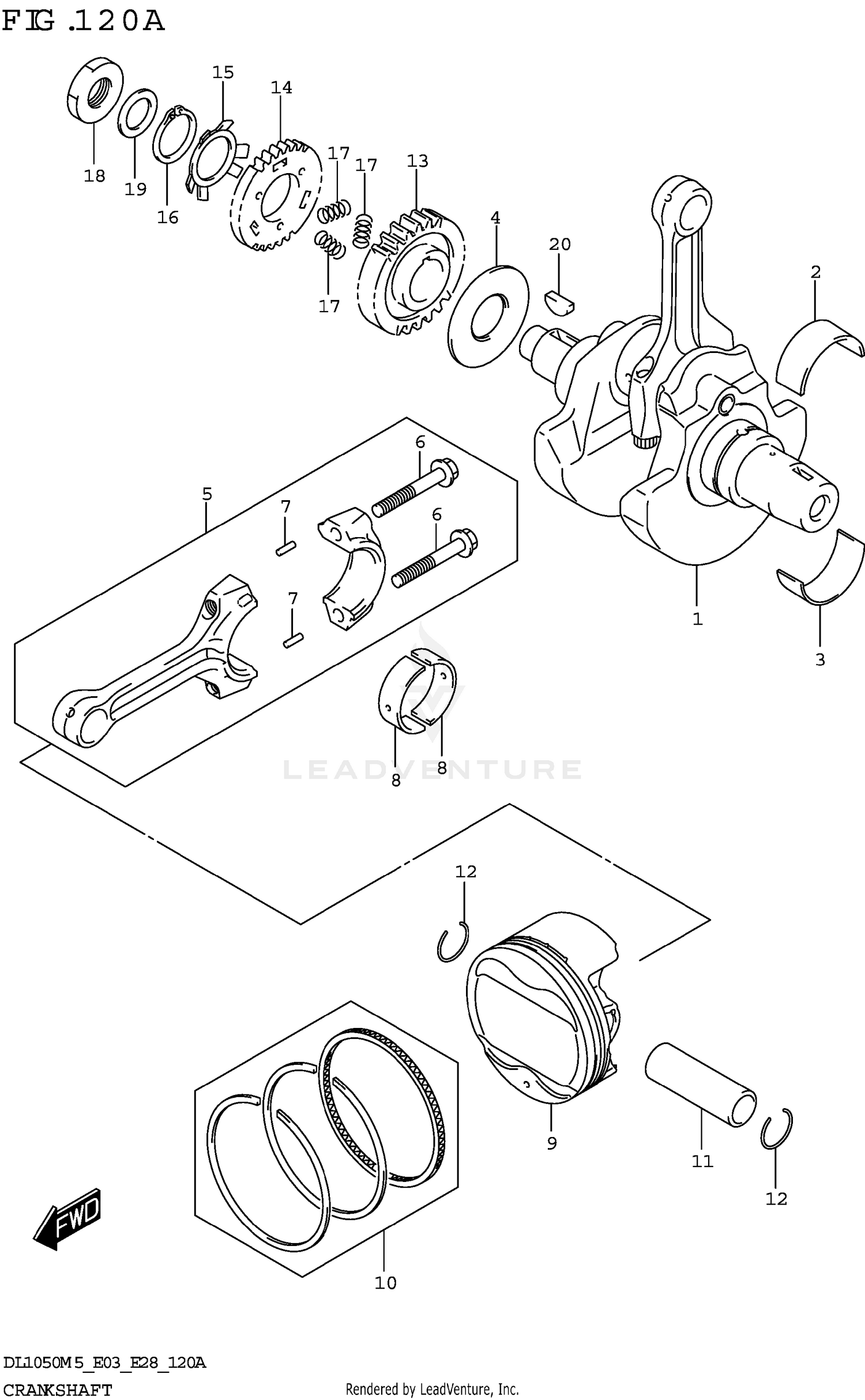 FIG.120A

15
14
18
19
16
17
17
13
17
4
20
2
6
5
7
6
7
1
3
8
8
LEADVENTURE
12
9
11
12
FWD
10

DL1050M5_E03_E28_120A
CRANKSHAFT
Rendered by LeadVenture, Inc.