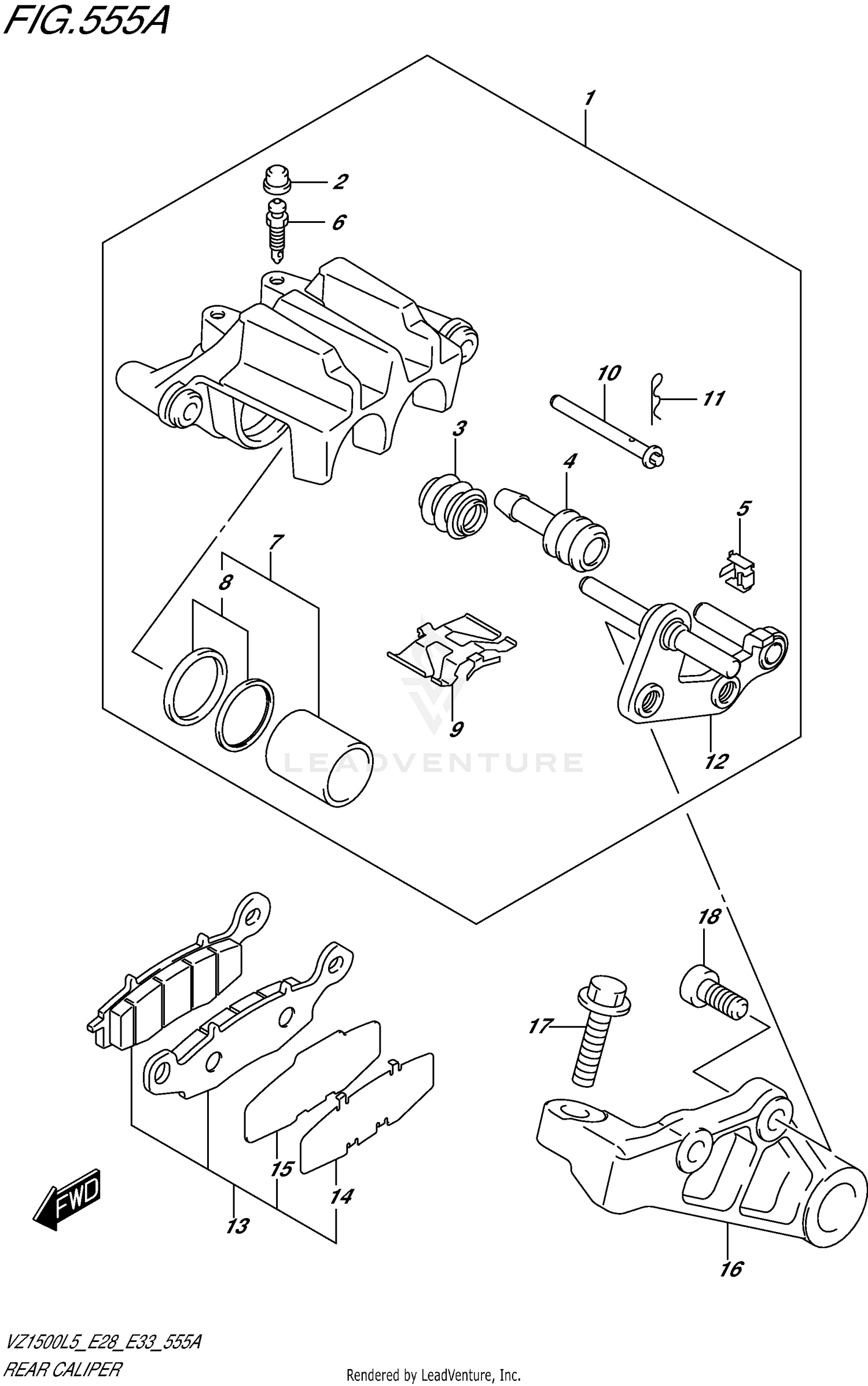 FIG.555A

1
2
6
10
11
3
4
5
7
8
9
12
LEADVENTURE
18
17
15
14
13
16
FWD

VZ1500L5_E28_E33_555A
REAR CALIPER

Rendered by LeadVenture, Inc.