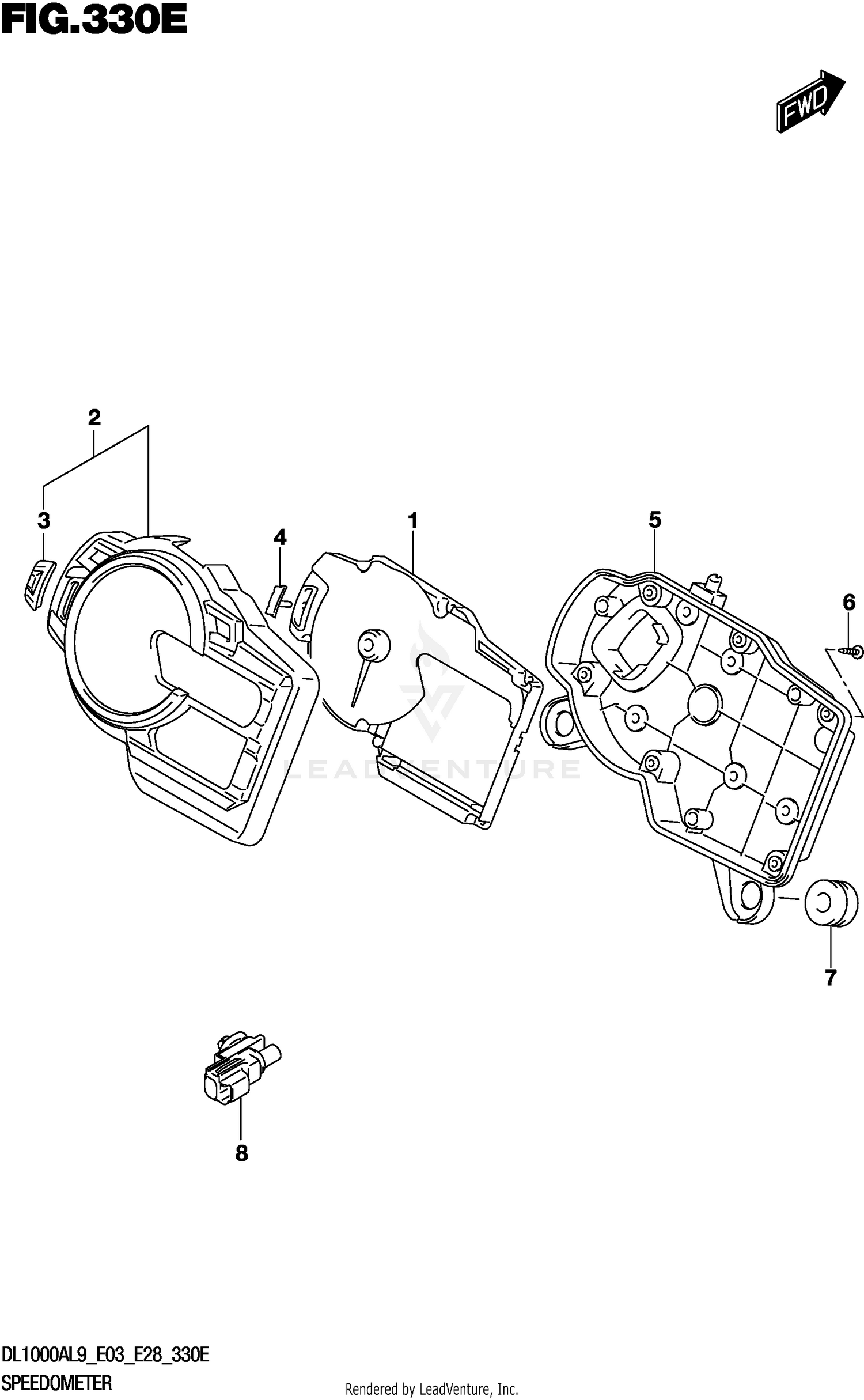 FIG.330E

FWD

2
3
4
1
5
6
7
8

LEADVENTURE

DL1000AL9_E03_E28_330E
SPEEDOMETER

Rendered by LeadVenture, Inc.