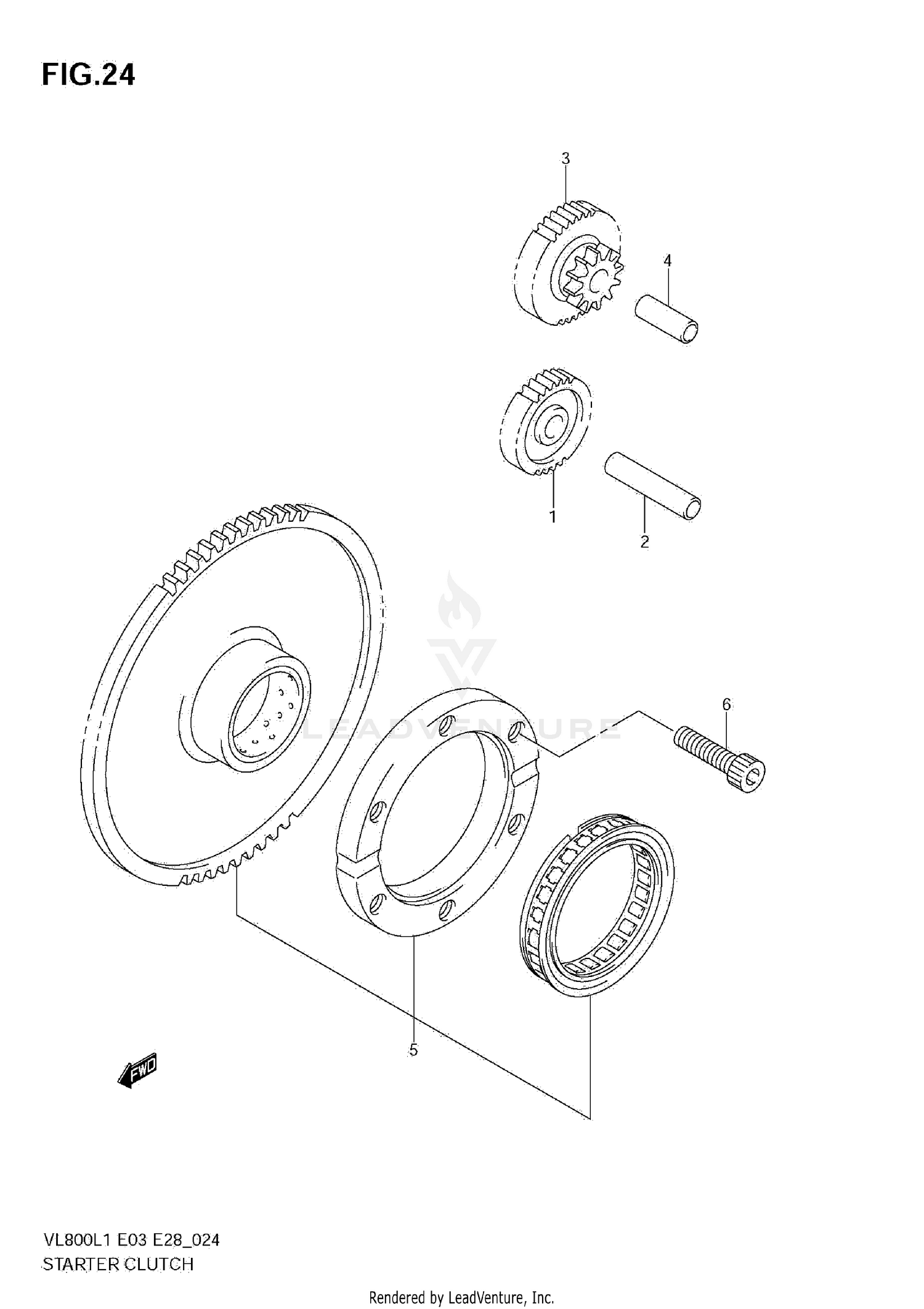 FIG.24

3

4

1

2

LEADVENTURE

6

5

FWD

VL800L1 E03 E28_024
STARTER CLUTCH

Rendered by LeadVenture, Inc.