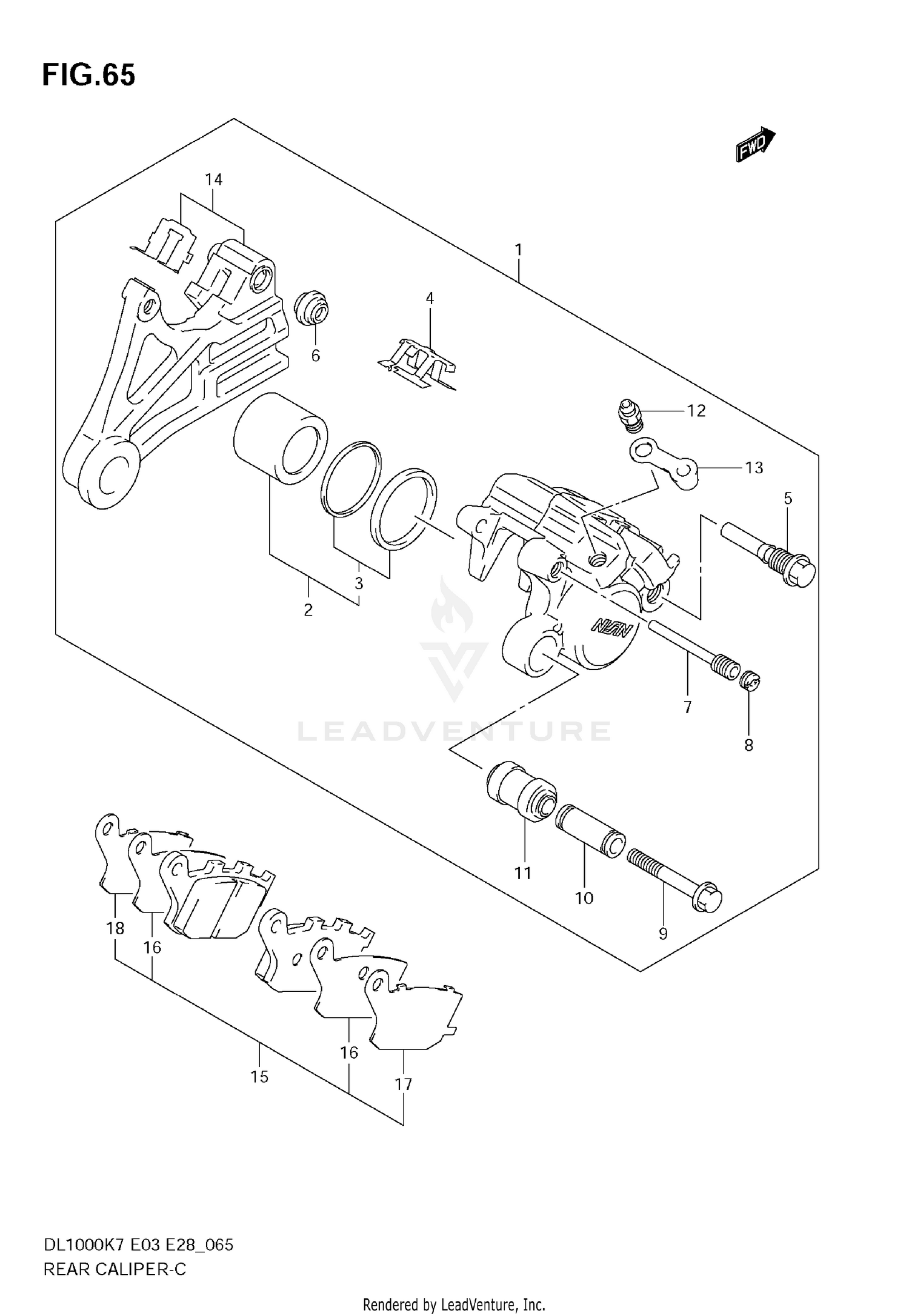 FIG.65

FWD

14

1

4

6

12

13

5

3

2

NISSIN

7

8

LEADVENTURE

11

10

9

18

16

16

15

17

DL1000K7 E03 E28_065
REAR CALIPER-C

Rendered by LeadVenture, Inc.