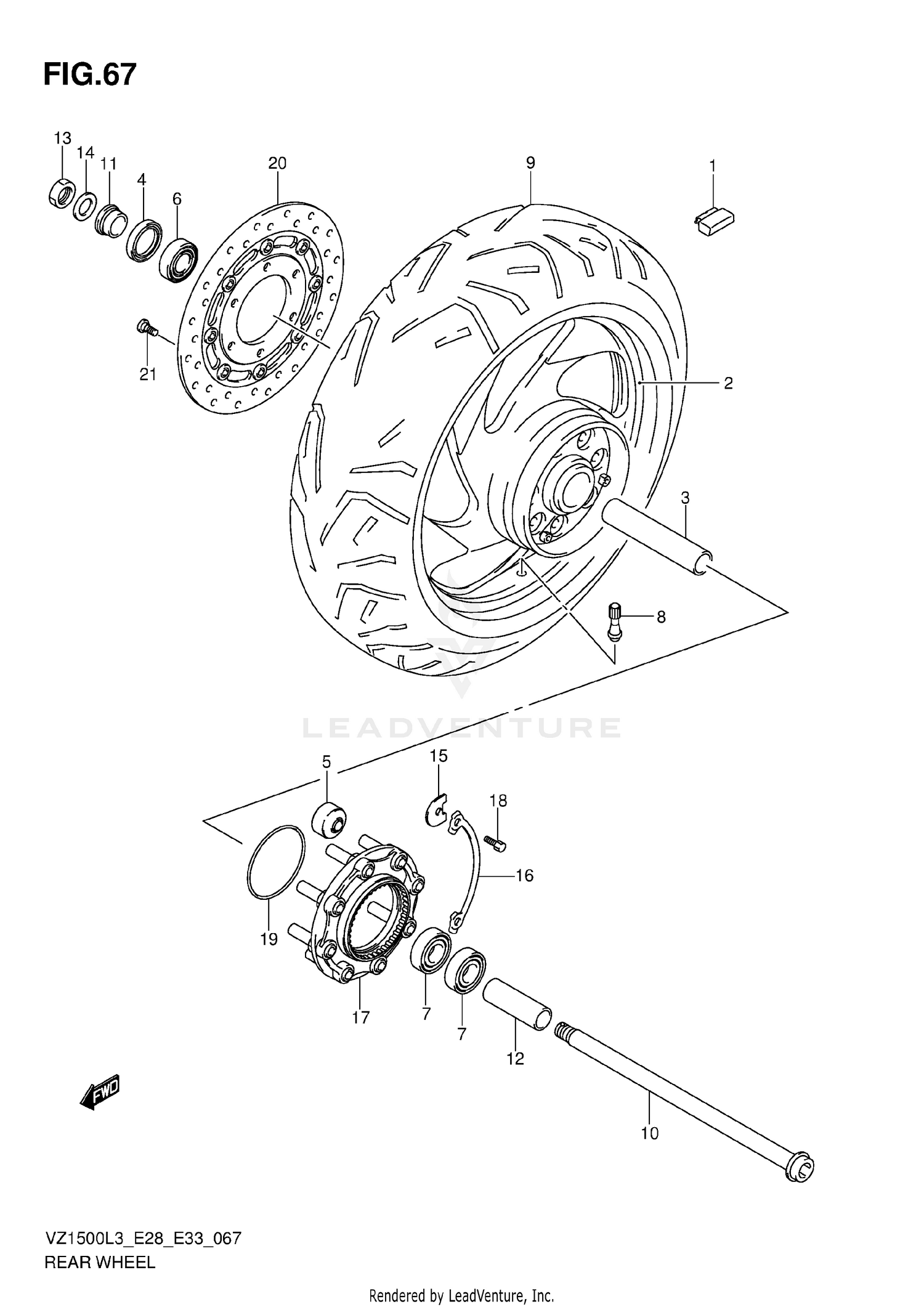 FIG.67

13
14
11
4
6
20
9
1
21
2
3
8

LEADVENTURE

5
15
18
16
19
17
7
7
12
10

FWD

VZ1500L3_E28_E33_067
REAR WHEEL

Rendered by LeadVenture, Inc.