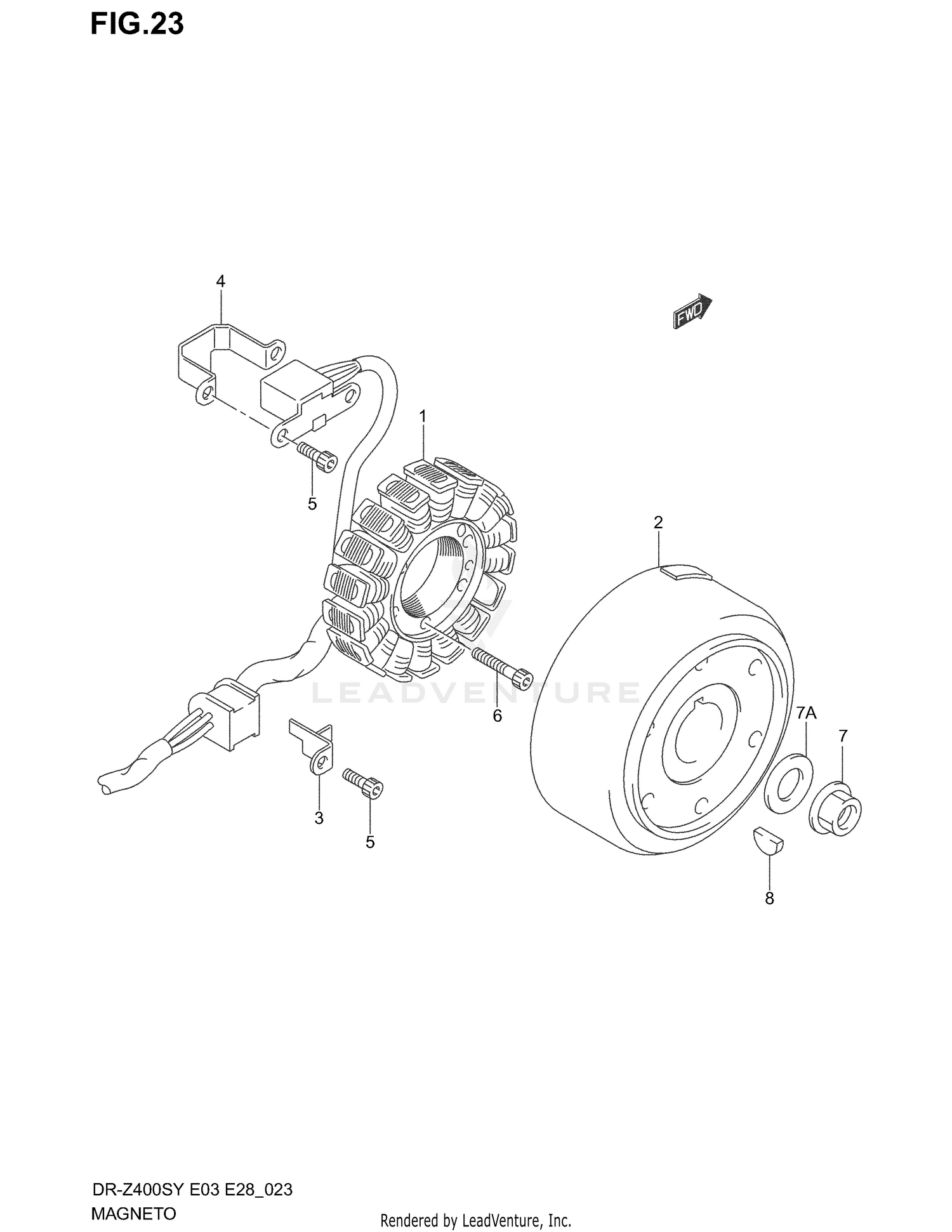 FIG.23

4

FWD

1

5

2

LEADVENTURE

6

7A

7

3

5

8

DR-Z400SY E03 E28_023
MAGNETO

Rendered by LeadVenture, Inc.