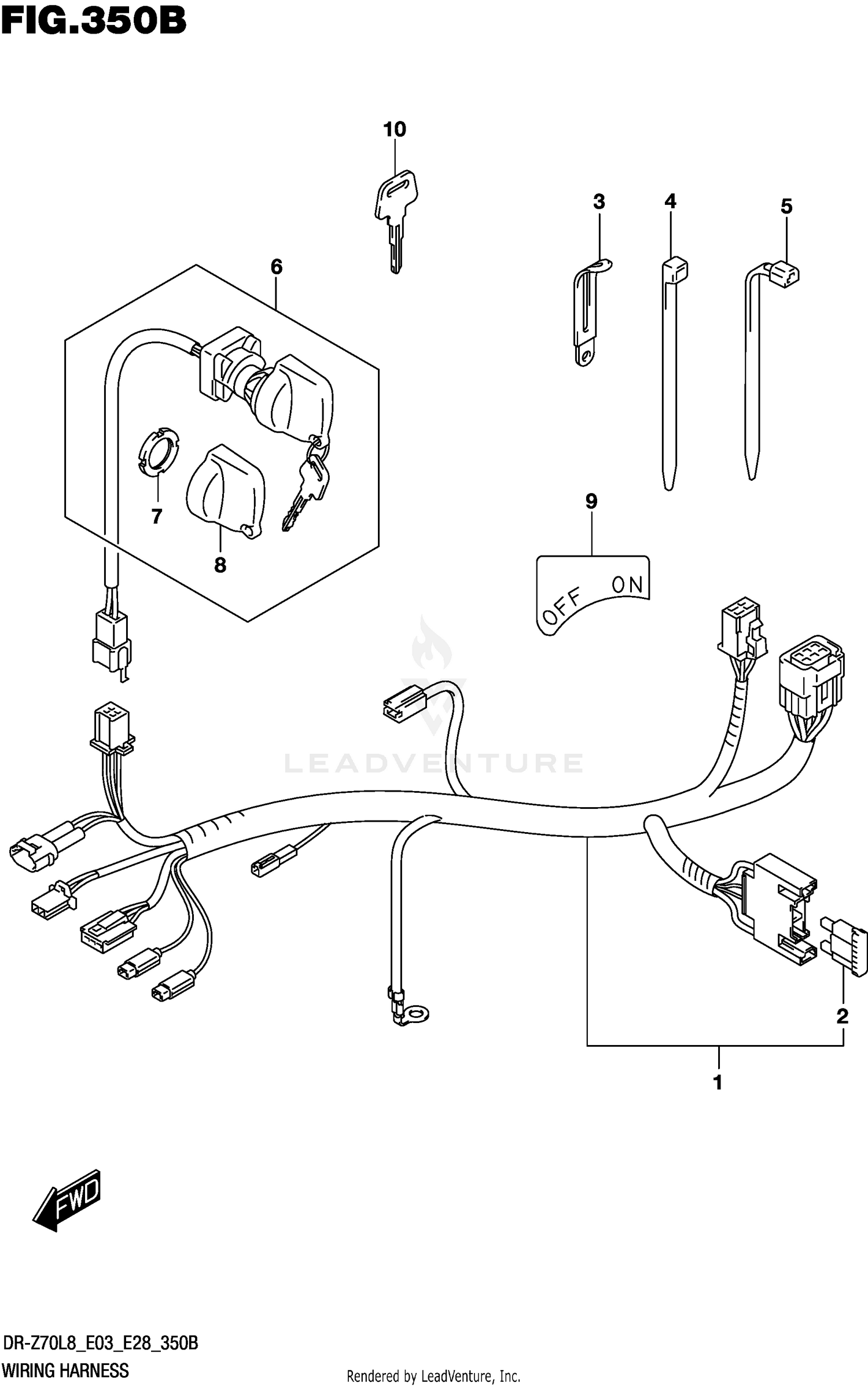 FIG.350B

10

3

4

5

6

7

8

9

OFF ON

LEADVENTURE

2

1

FWD

DR-Z70L8_E03_E28_350B

WIRING HARNESS

Rendered by LeadVenture, Inc.