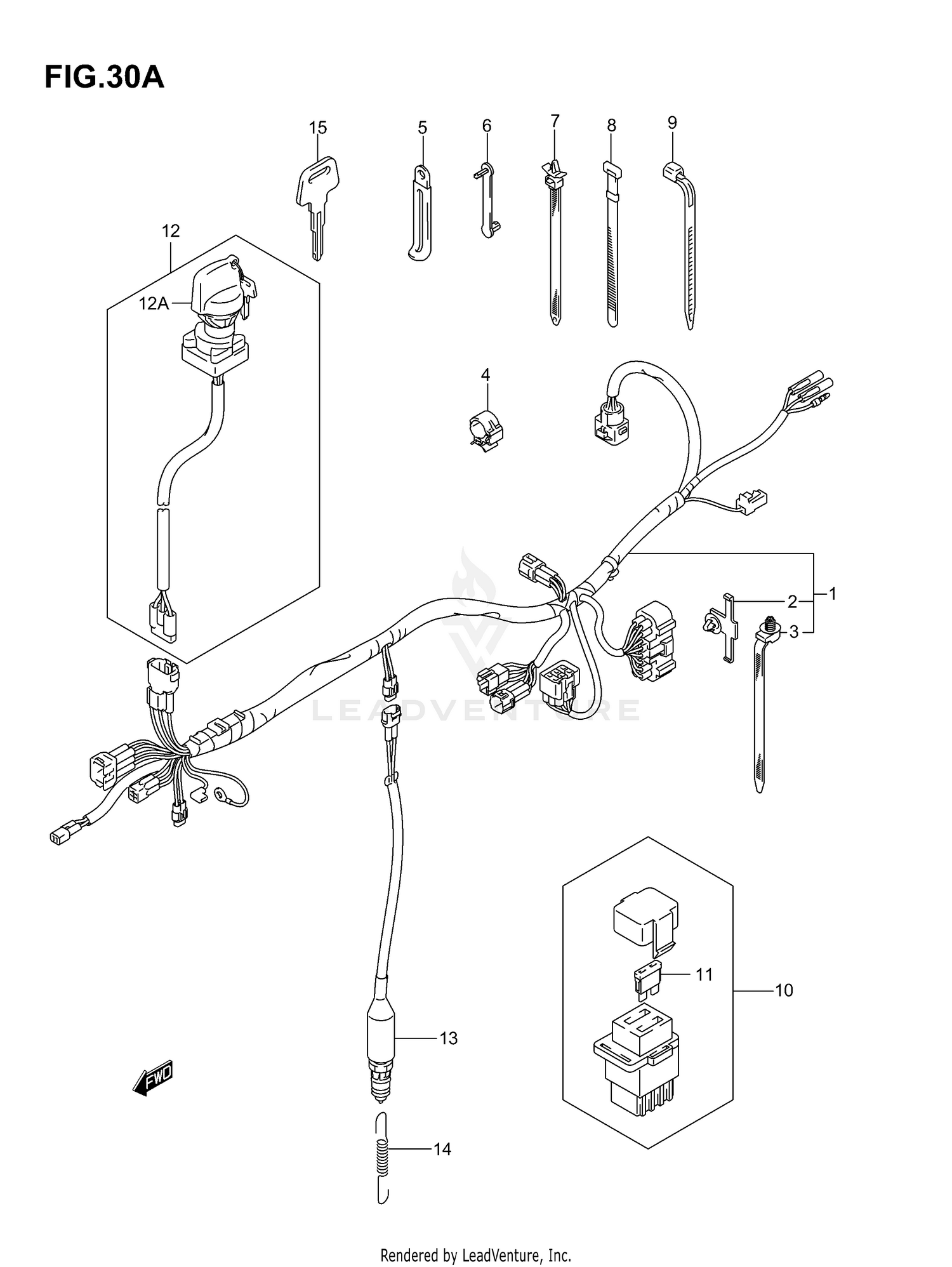 FIG.30A

15
5
6
7
8
9

12
12A

4

1
2
3

LEADVENTURE

11
10

13

FWD

14

Rendered by LeadVenture, Inc.