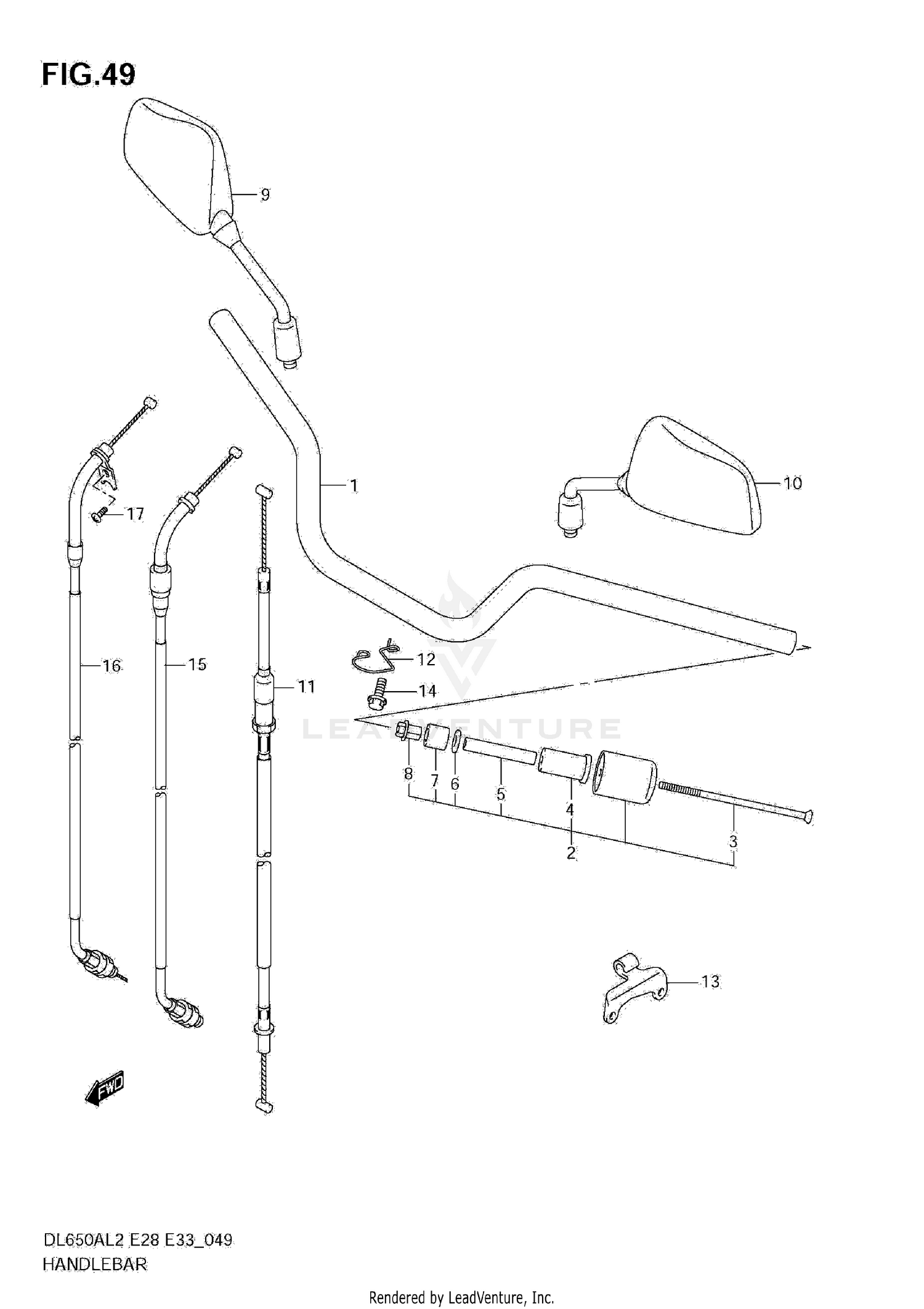 FIG.49

9

1

10

17

16

15

11

12

14

LEADVENTURE

8

7

6

5

4

2

3

13

FWD

DL650AL2 E28 E33_049
HANDLEBAR

Rendered by LeadVenture, Inc.