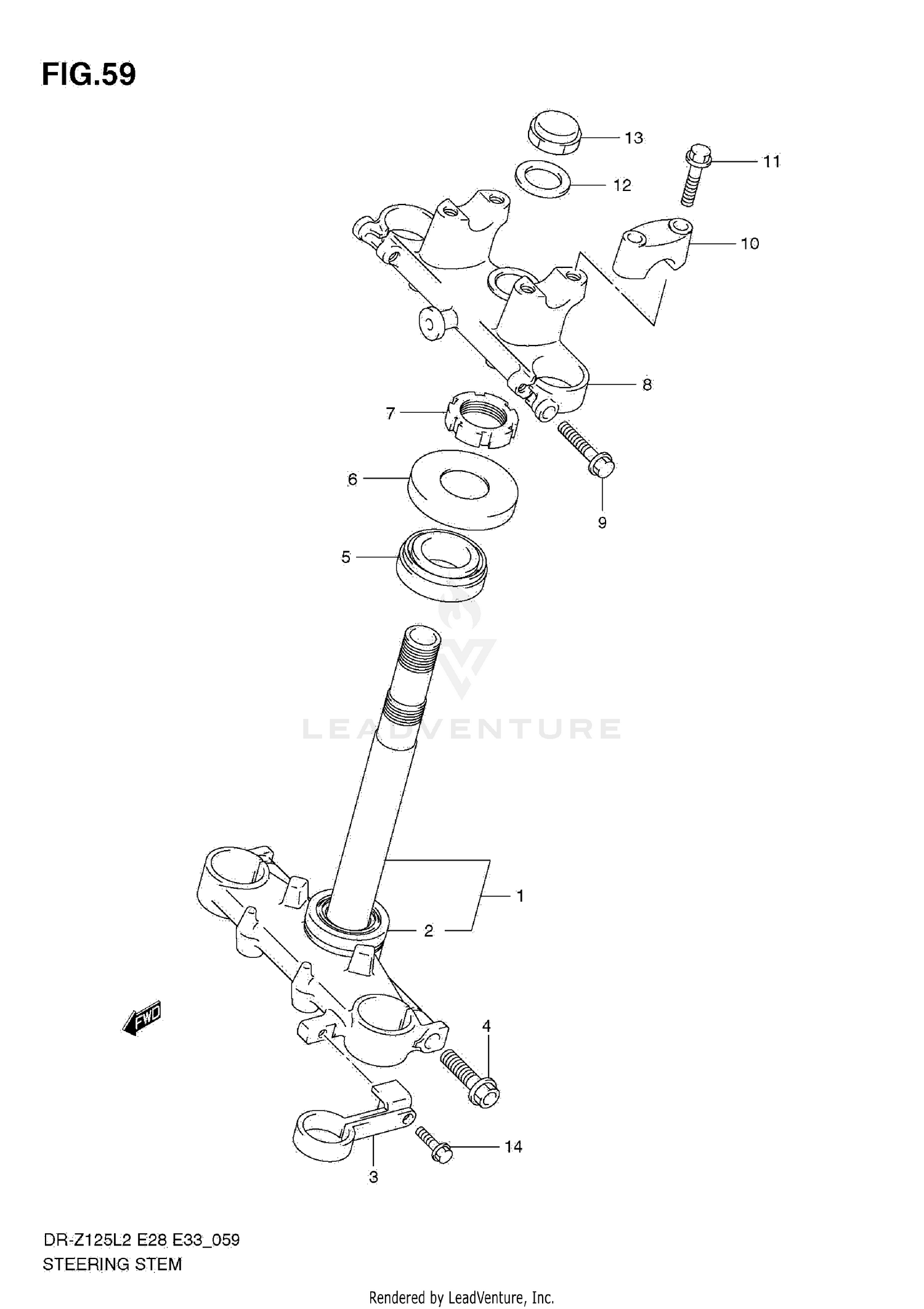 FIG.59

13
11
12
10
8
7
6
9
5
LEADVENTURE
1
2
FWD
4
14
3

DR-Z125L2 E28 E33_059
STEERING STEM

Rendered by LeadVenture, Inc.