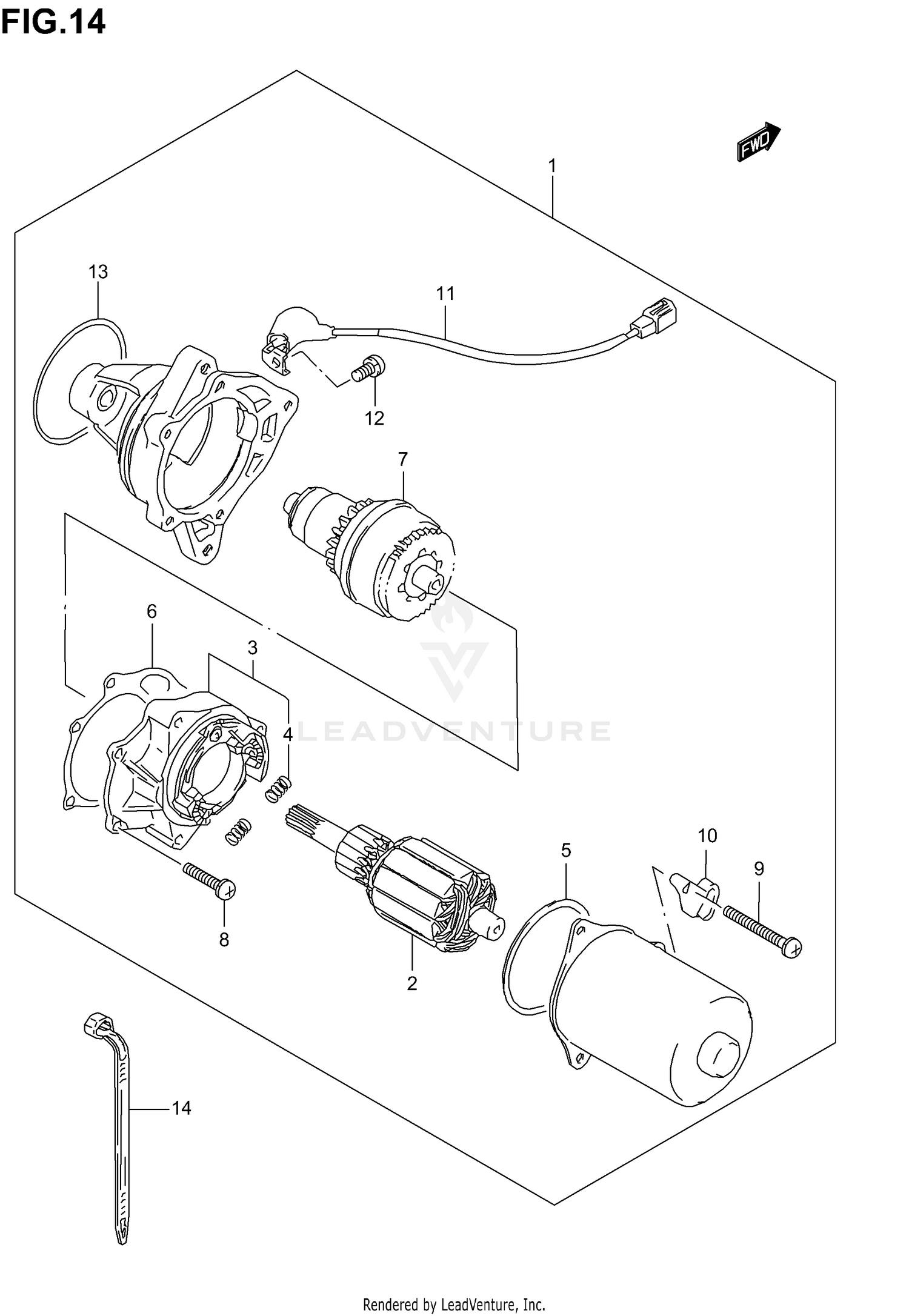 FIG.14

FWD

1

13

11

12

7

6

3

4

LEADVENTURE

10

5

9

8

2

14

Rendered by LeadVenture, Inc.