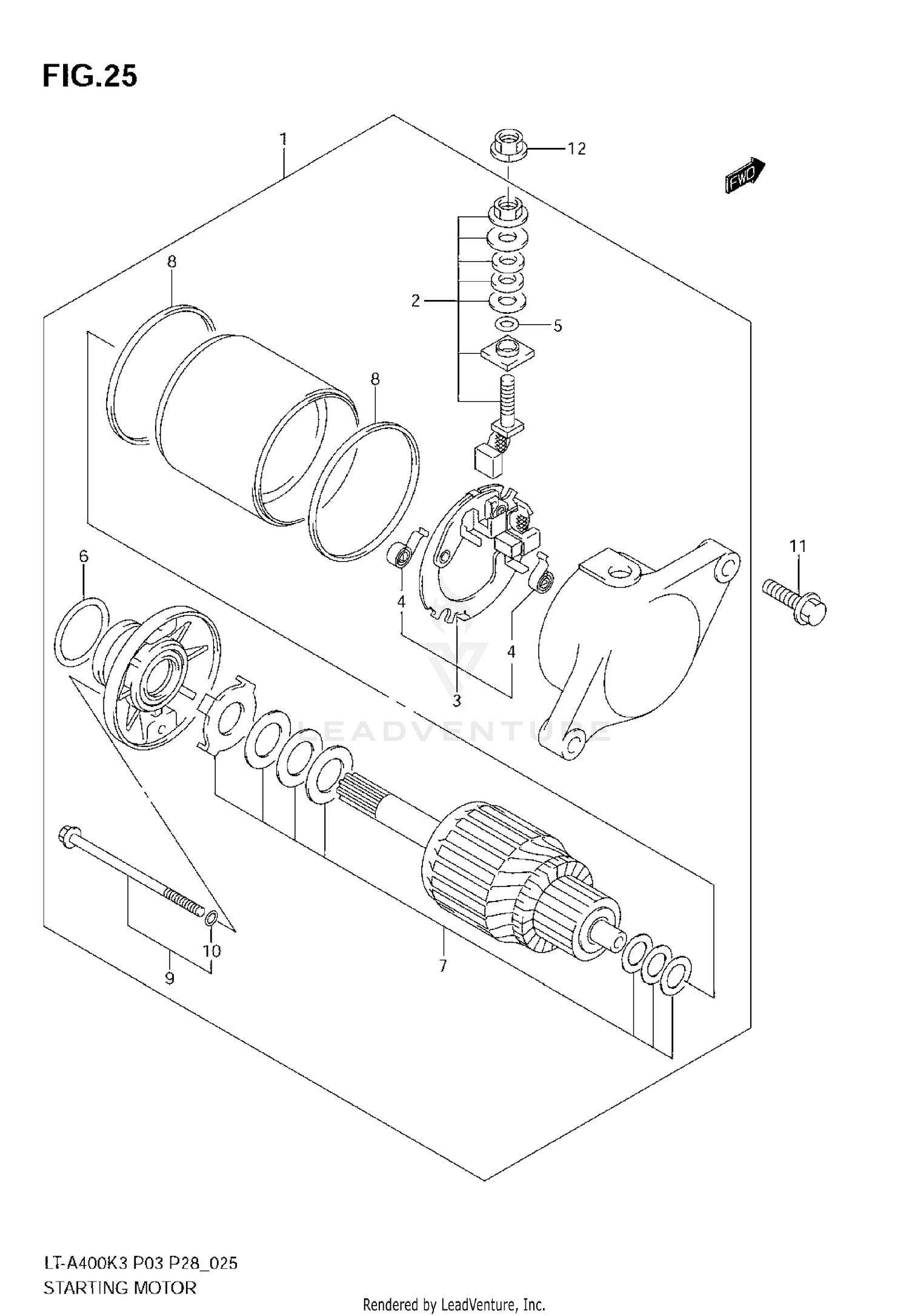 FIG.25

1

12

FWD

8

2

5

8

11

6

4

4

3

LEADVENTURE

10

9

7

LT-A400K3 P03 P28_025
STARTING MOTOR

Rendered by LeadVenture, Inc.