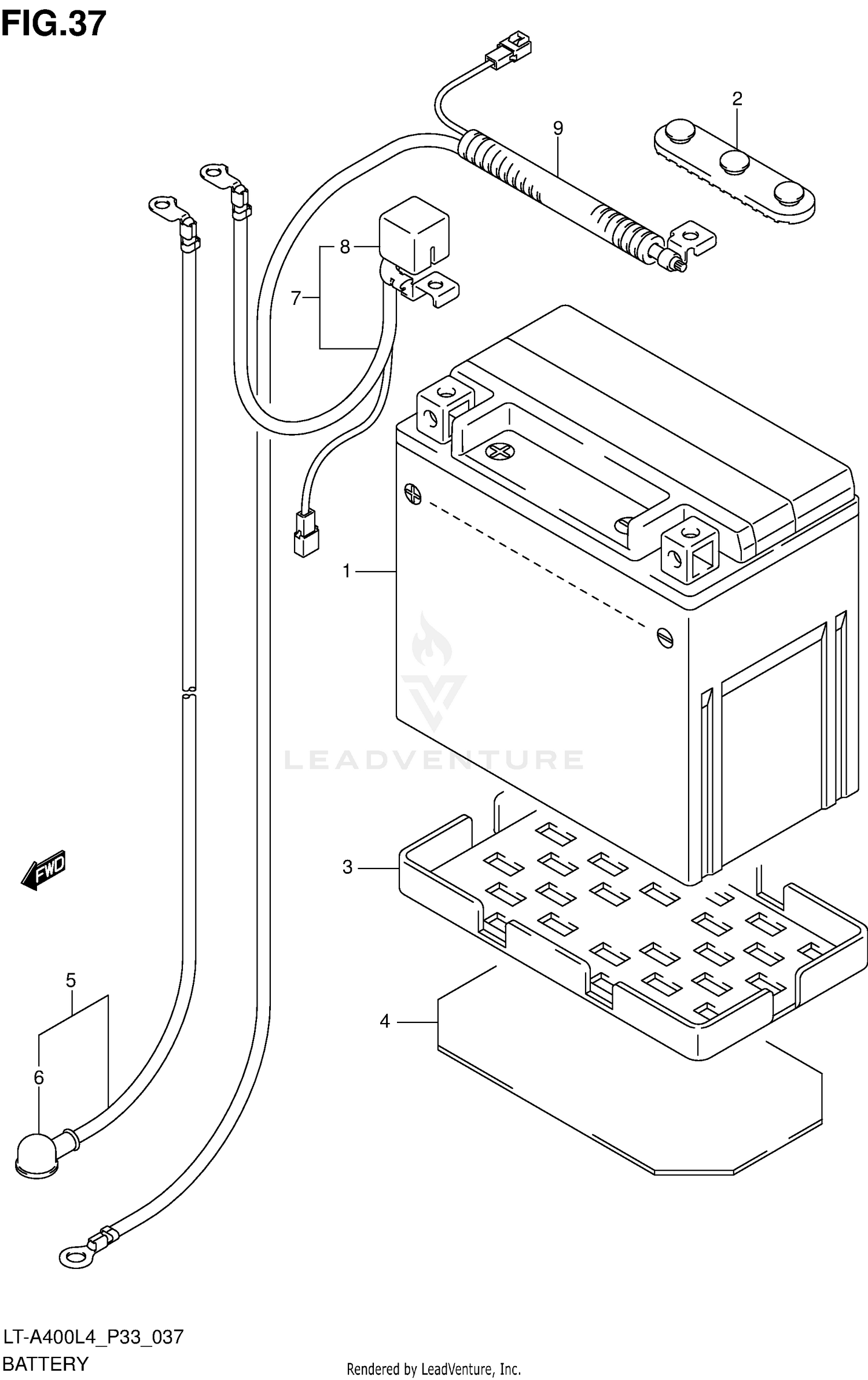 FIG.37

2

9

8

7

1

LEADVENTURE

FWD

3

5

4

6

LT-A400L4_P33_037
BATTERY

Rendered by LeadVenture, Inc.