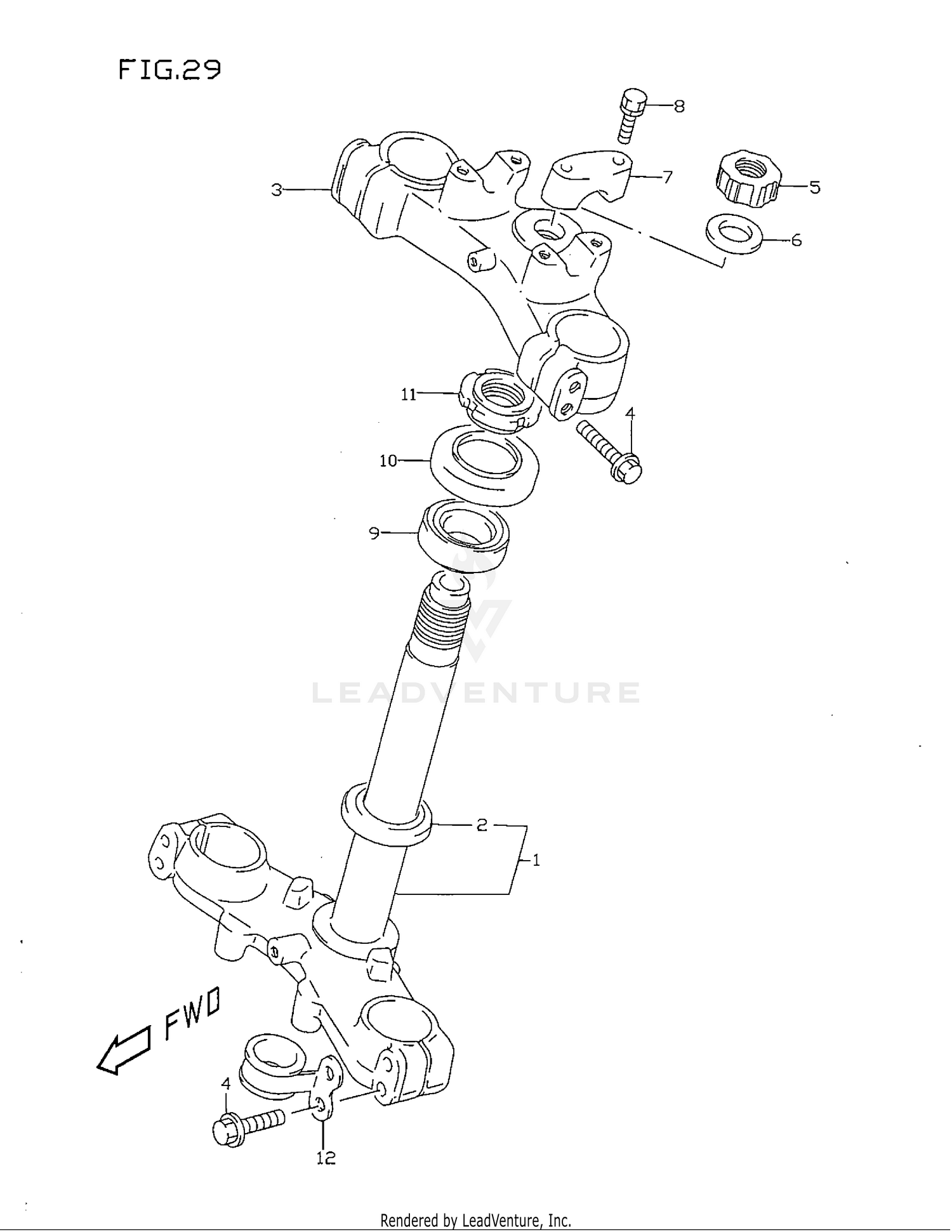 FIG.29

8
3
7
5
6
11
4
10
9
LEADVENTURE
2
1
FWD
4
12

Rendered by LeadVenture, Inc.