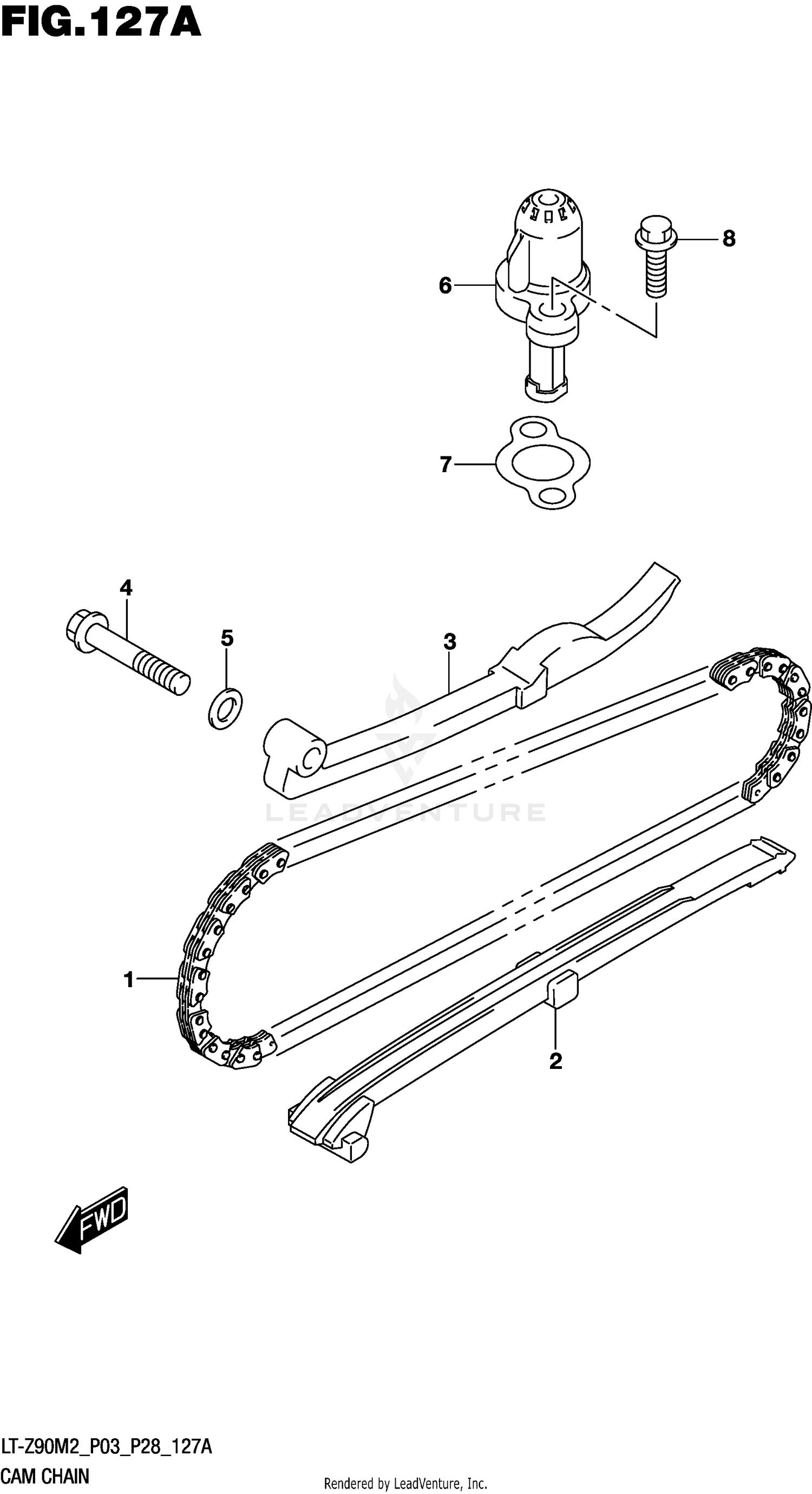 FIG.127A

8
6
7
4
5
3
LEADVENTURE
1
2
FWD

LT-Z90M2_P03_P28_127A
CAM CHAIN
Rendered by LeadVenture, Inc.