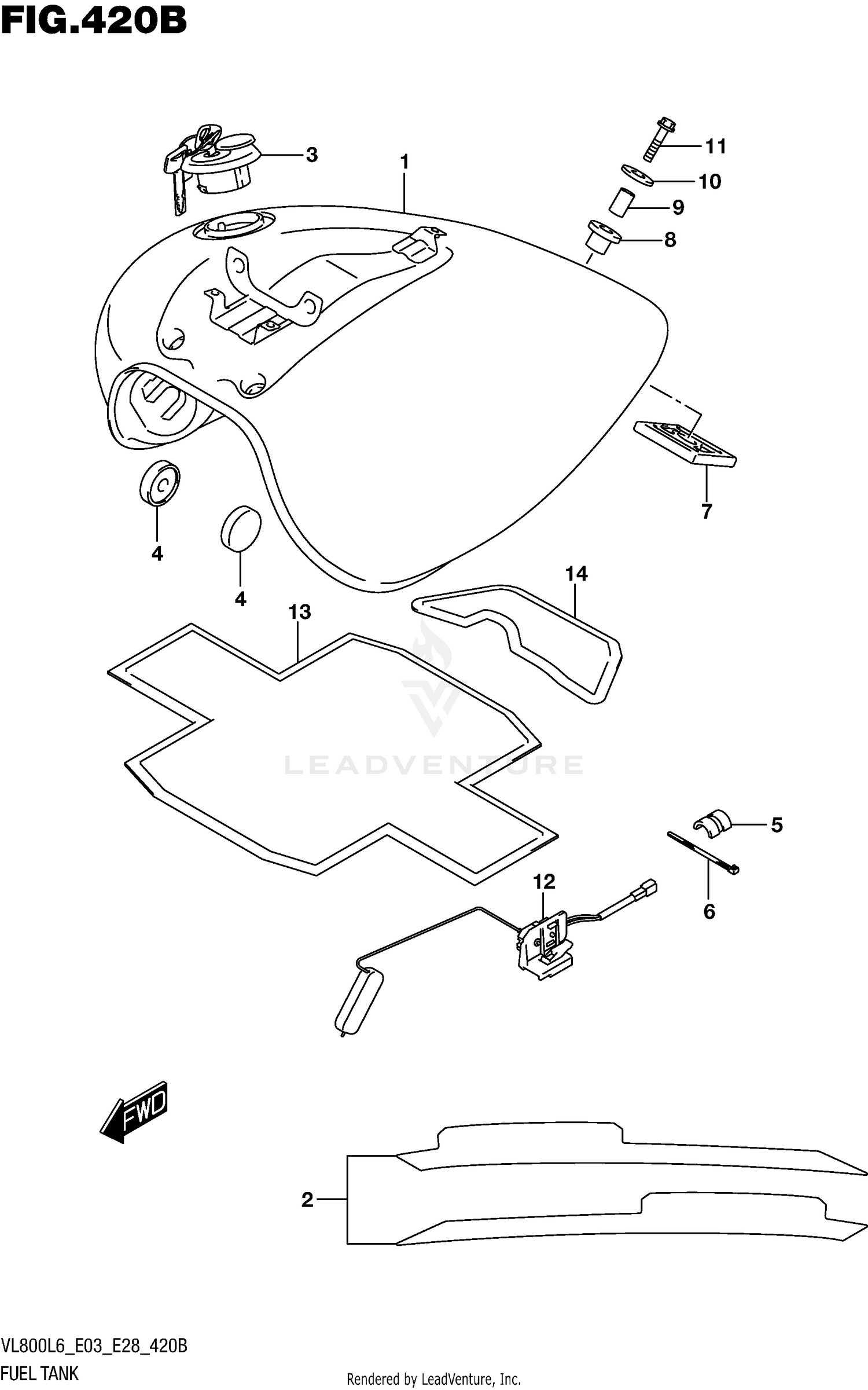 FIG.420B

3
1
11
10
9
8
7
4
4
14
13
LEADVENTURE
5
6
12
FWD
2

VL800L6_E03_E28_420B
FUEL TANK
Rendered by LeadVenture, Inc.